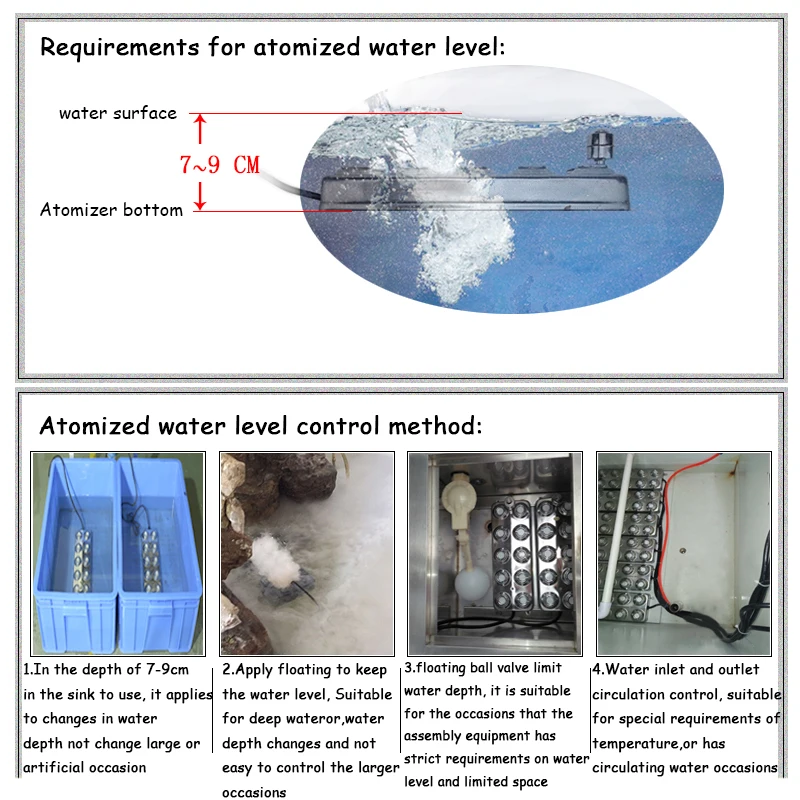 Requirements for atomized water level:

water surface

7~9 CM

Atomizer bottom

Atomized water level control method:

1.In the depth of 7-9cm in the sink to use, it applies to changes in water depth not change large or artificial occasion

2.Apply floating to keep the water level, Suitable for deep wateror,water depth changes and not easy to control the larger occasions

3.floating ball valve limit water depth, it is suitable for the occasions that the assembly equipment has strict requirements on water level and limited space

4.Water inlet and outlet circulation control, suitable for special requirements of temperature,or has circulating water occasions