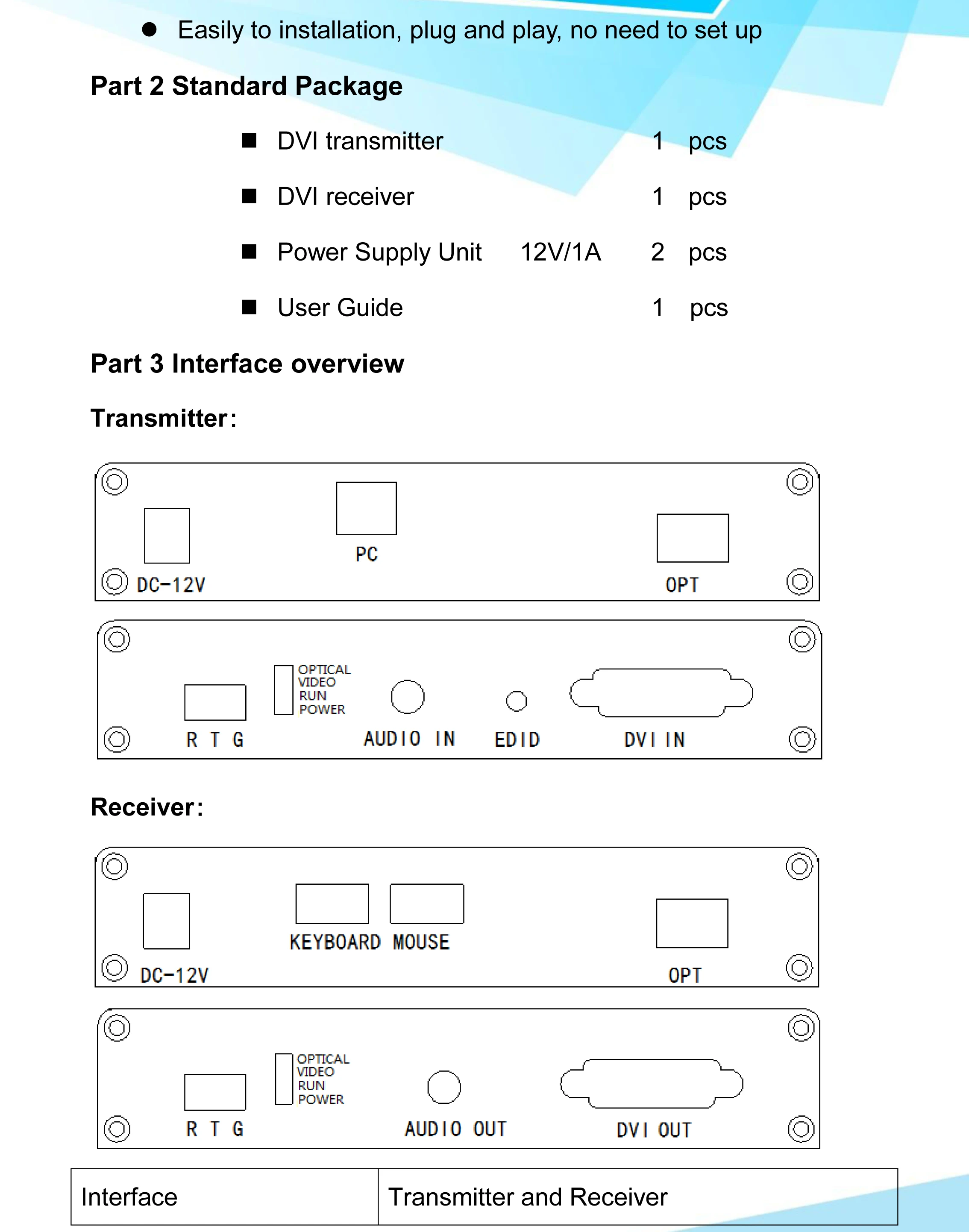 ● Easily to installation, plug and play, no need to set up

Part 2 Standard Package

■ DVI transmitter 1 pcs

■ DVI receiver 1 pcs

■ Power Supply Unit 12V/1A 2 pcs

■ User Guide 1 pcs

Part 3 Interface overview

Transmitter:

PC

DC-12V

OPT

OPTICAL
VIDEO
RUN
POWER

R T G

AUDIO IN

EDID

DVI IN

Receiver:

KEYBOARD MOUSE

DC-12V

OPT

OPTICAL
VIDEO
RUN
POWER

R T G

AUDIO OUT

DVI OUT

| Interface | Transmitter and Receiver |
|---|---|