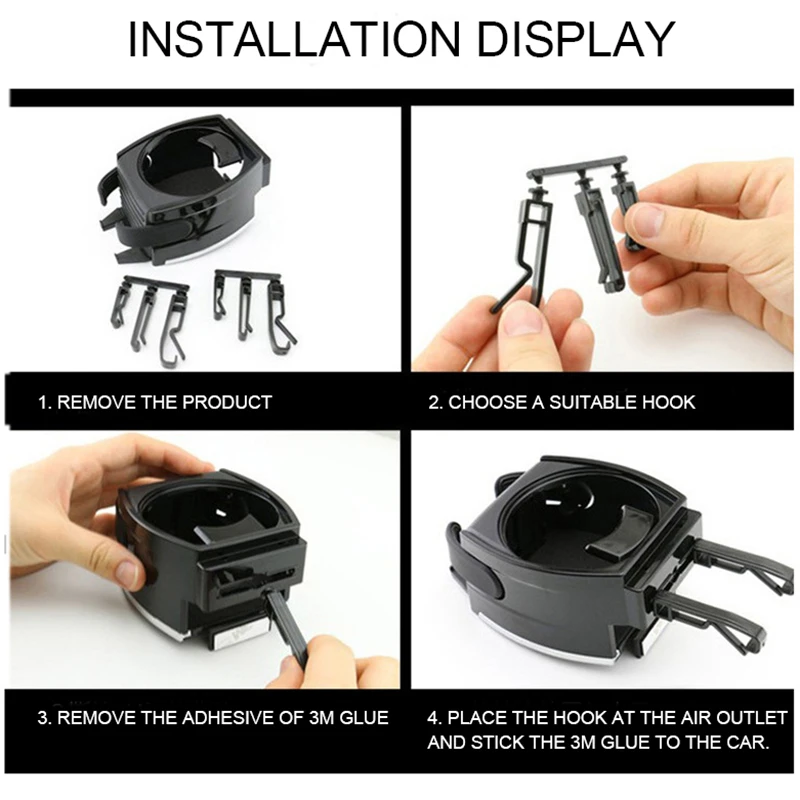 INSTALLATION DISPLAY

1. REMOVE THE PRODUCT

2. CHOOSE A SUITABLE HOOK

3. REMOVE THE ADHESIVE OF 3M GLUE

4. PLACE THE HOOK AT THE AIR OUTLET AND STICK THE 3M GLUE TO THE CAR.