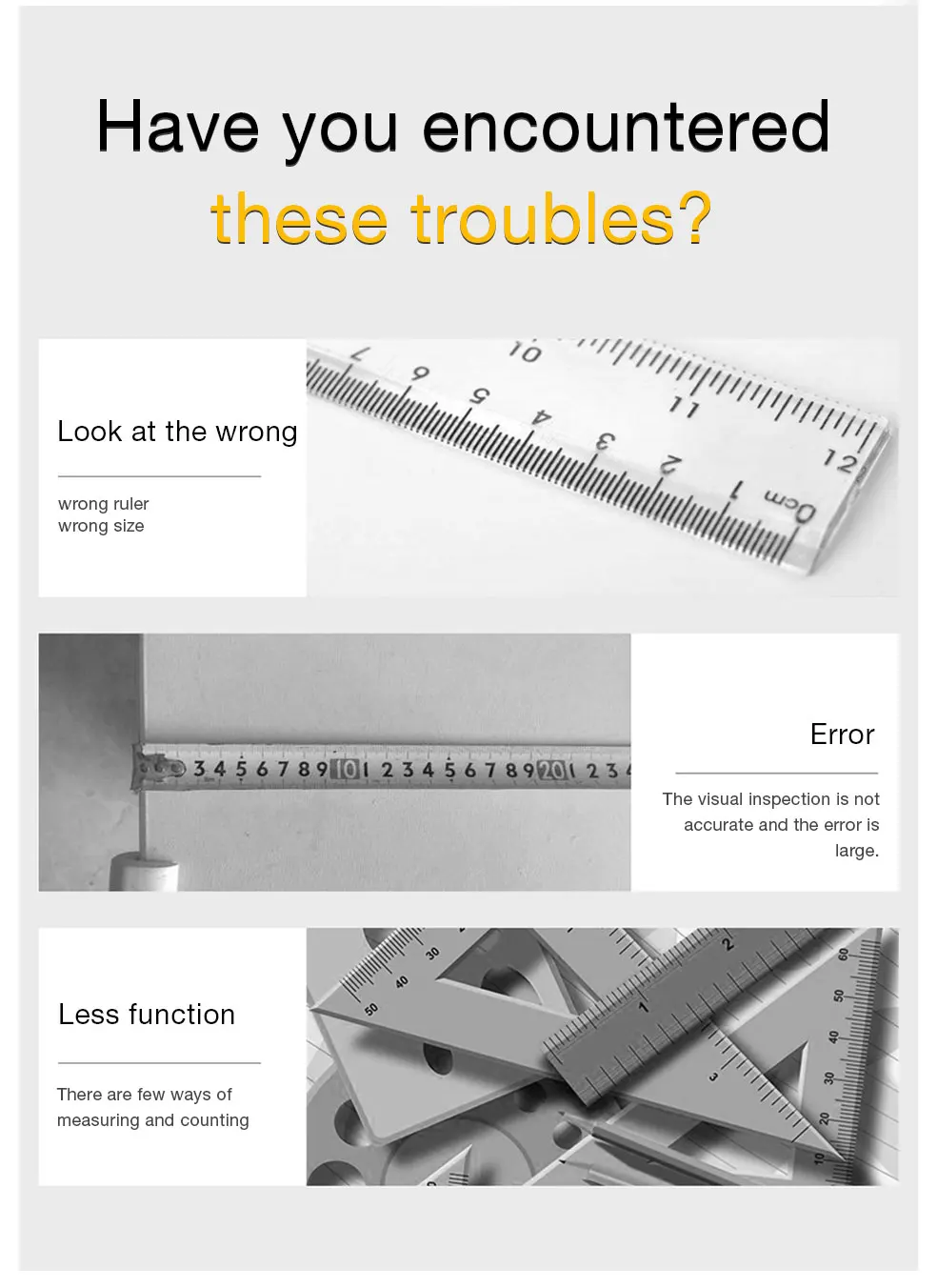 Have you encountered
these troubles?

Look at the wrong

wrong ruler
wrong size

10 11 12 7 6 5 4 3 2 1 0cm

3 4 5 6 7 8 9 10 1 2 3 4 5 6 7 8 9 20 1 2 3 4

Error

The visual inspection is not accurate and the error is large.

Less function

There are few ways of measuring and counting

50 40 30 1 2 3 60 50 40 30 20 10