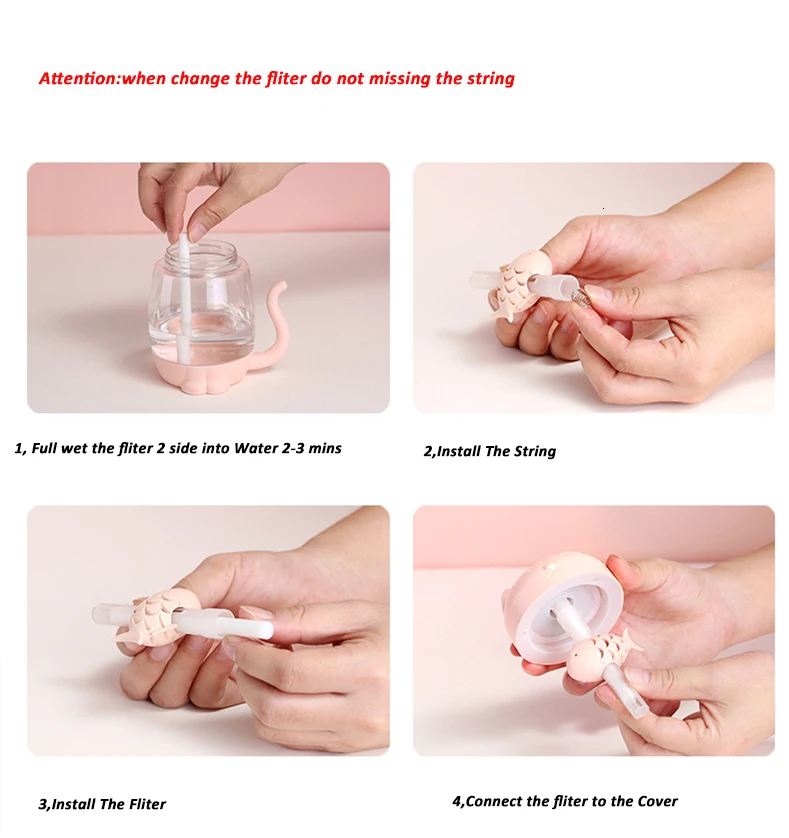 Attention:when change the fliter do not missing the string

1, Full wet the fliter 2 side into Water 2-3 mins

2,Install The String

3,Install The Fliter

4,Connect the fliter to the Cover