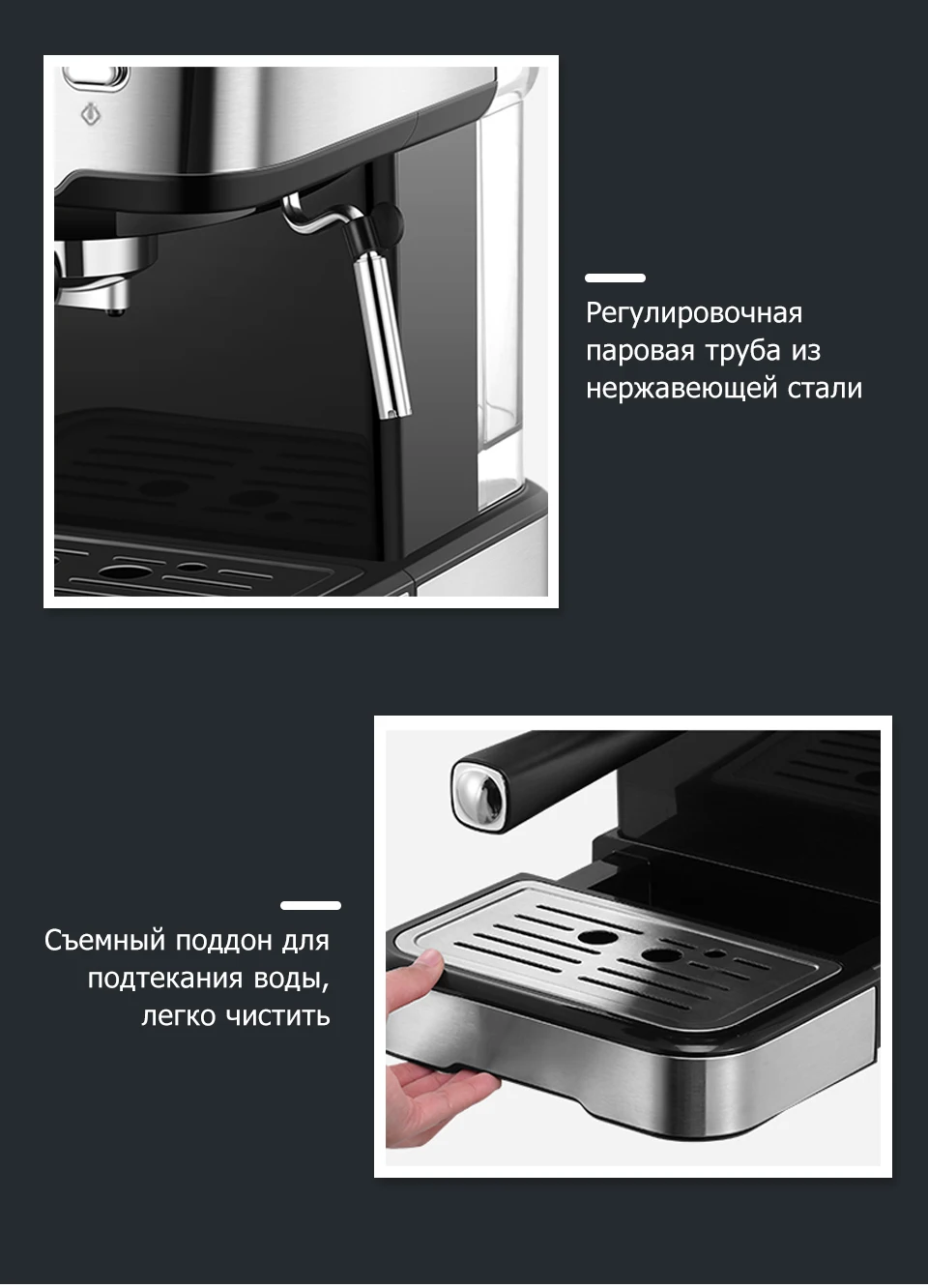 Регулировочная паровая труба из нержавеющей стали

Съемный поддон для подтекания воды, легко чистить