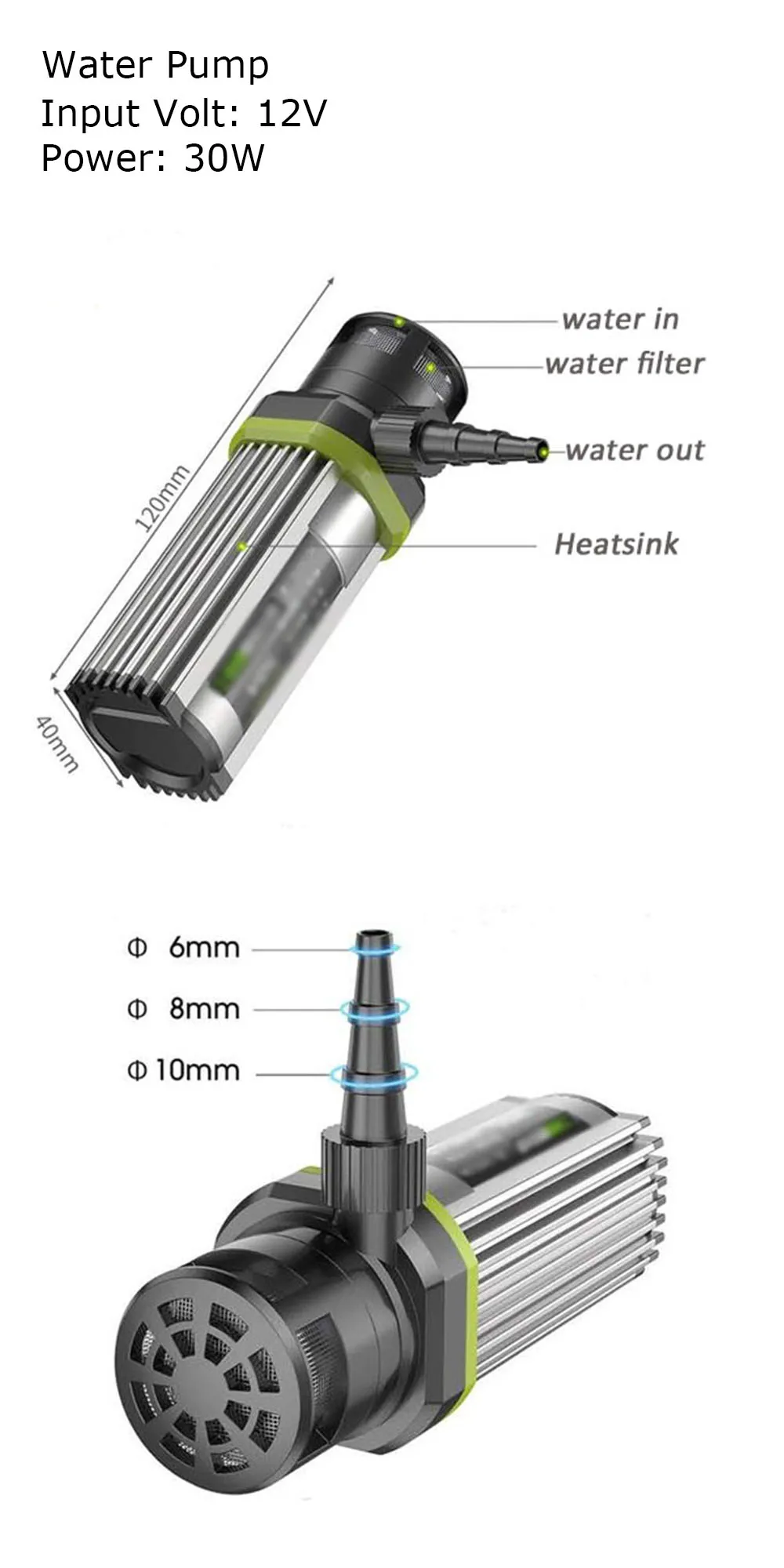 Water Pump
Input Volt: 12V
Power: 30W

water in
water filter
water out
Heatsink
120mm
40mm

Φ 6mm
Φ 8mm
Φ 10mm