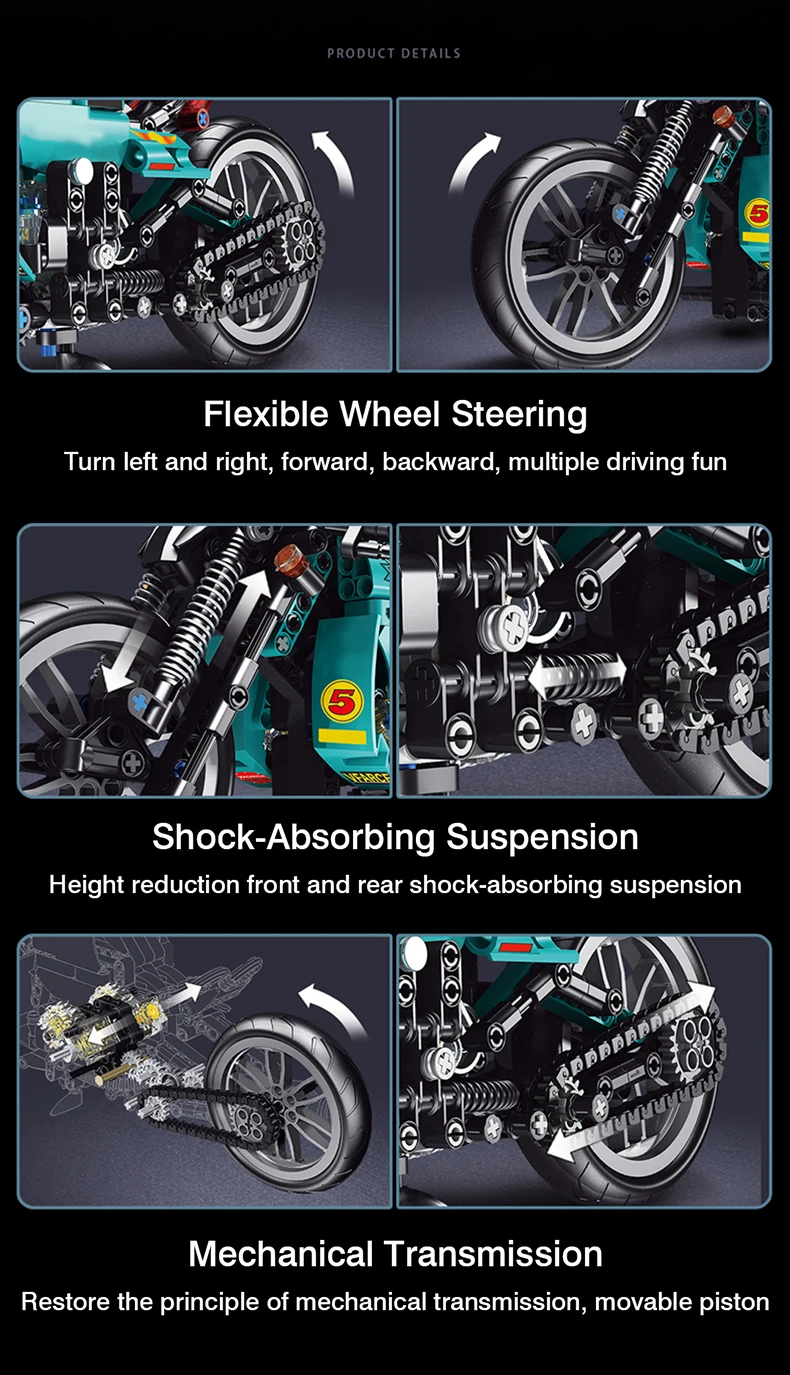 PRODUCT DETAILS

5

Flexible Wheel Steering

Turn left and right, forward, backward, multiple driving fun

5

Shock-Absorbing Suspension

Height reduction front and rear shock-absorbing suspension

Mechanical Transmission

Restore the principle of mechanical transmission, movable piston