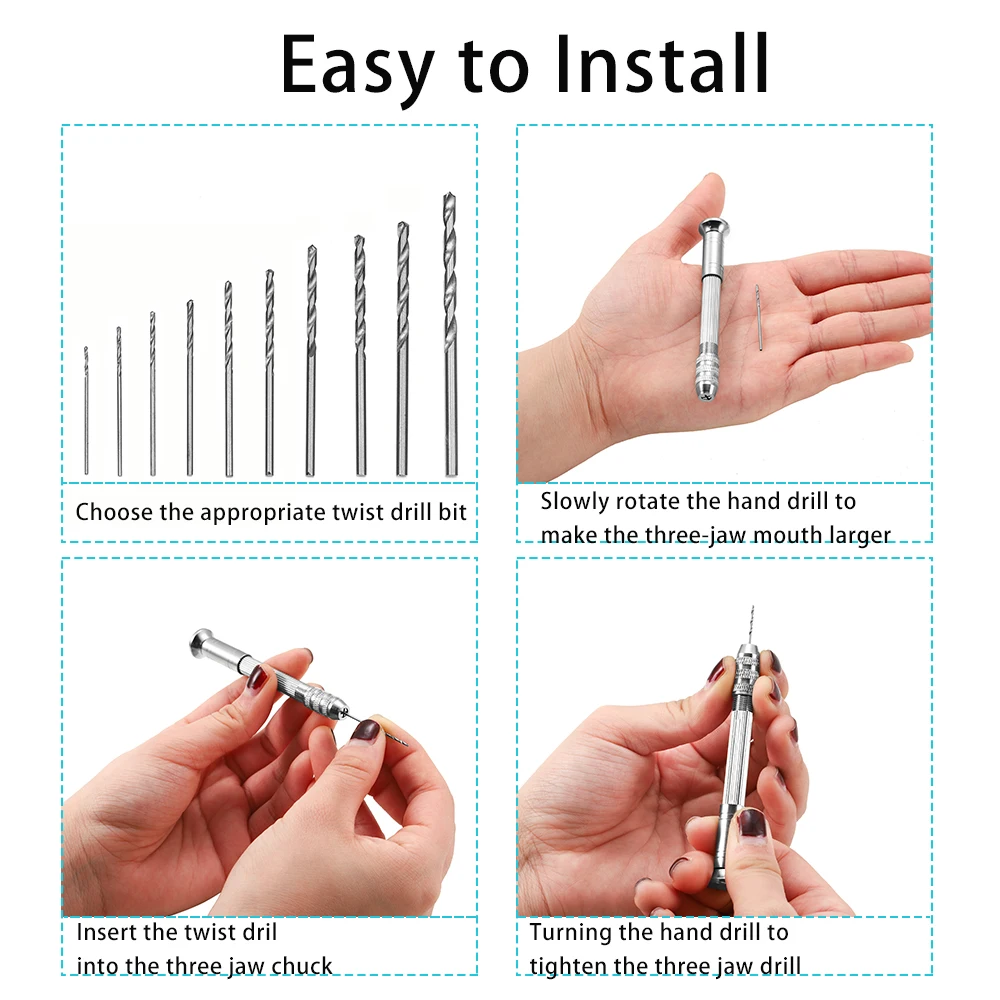 Easy to Install

Choose the appropriate twist drill bit

Slowly rotate the hand drill to make the three-jaw mouth larger

Insert the twist dril into the three jaw chuck

Turning the hand drill to tighten the three jaw drill