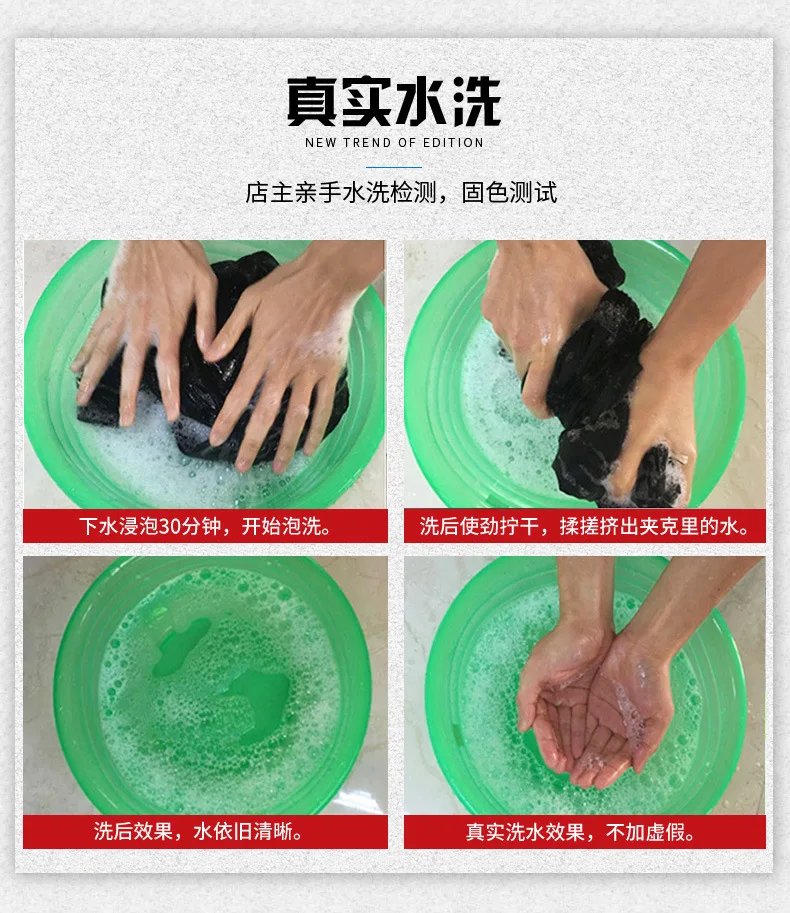 真实水洗

NEW TREND OF EDITION

店主亲手水洗检测，固色测试

下水浸泡30分钟，开始泡洗。

洗后使劲拧干，揉搓挤出夹克里的水。

洗后效果，水依旧清晰。

真实洗水效果，不加虚假。