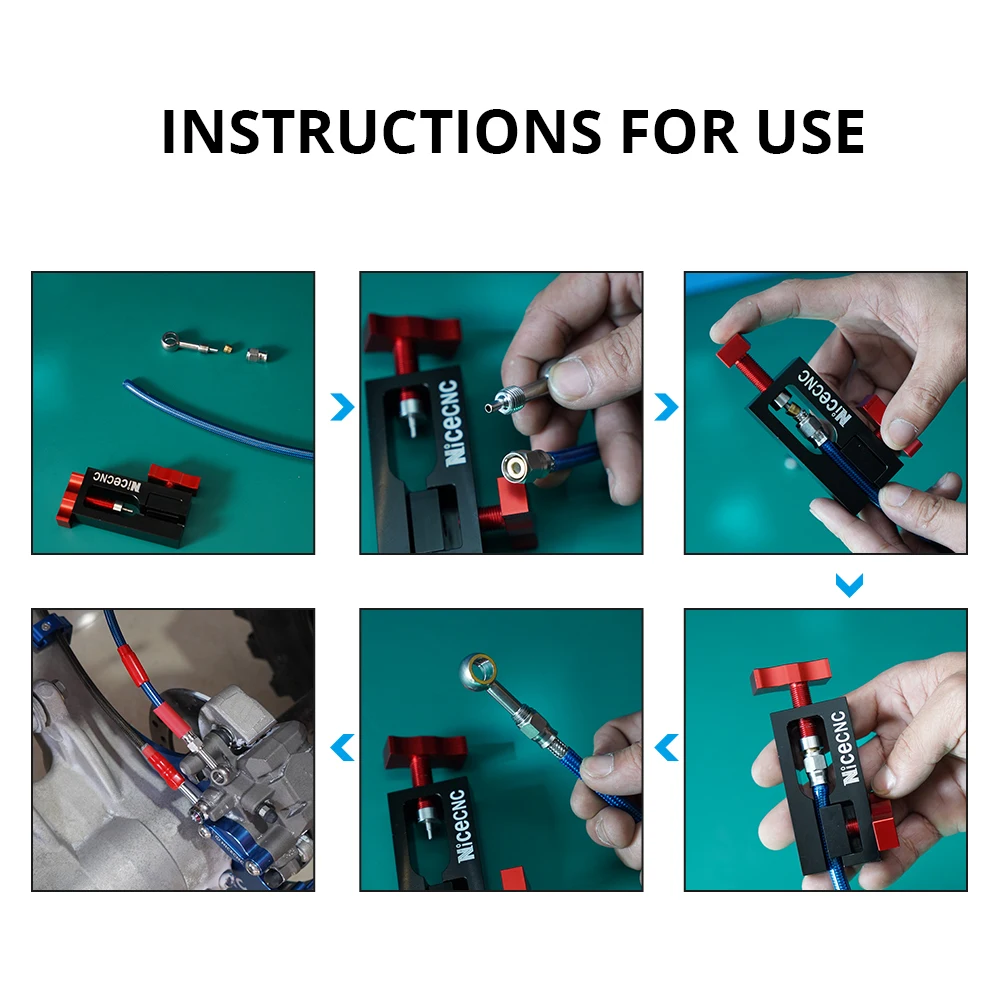 INSTRUCTIONS FOR USE

NiceCNC

NiceCNC

NiceCNC

NiceCNC

NiceCNC