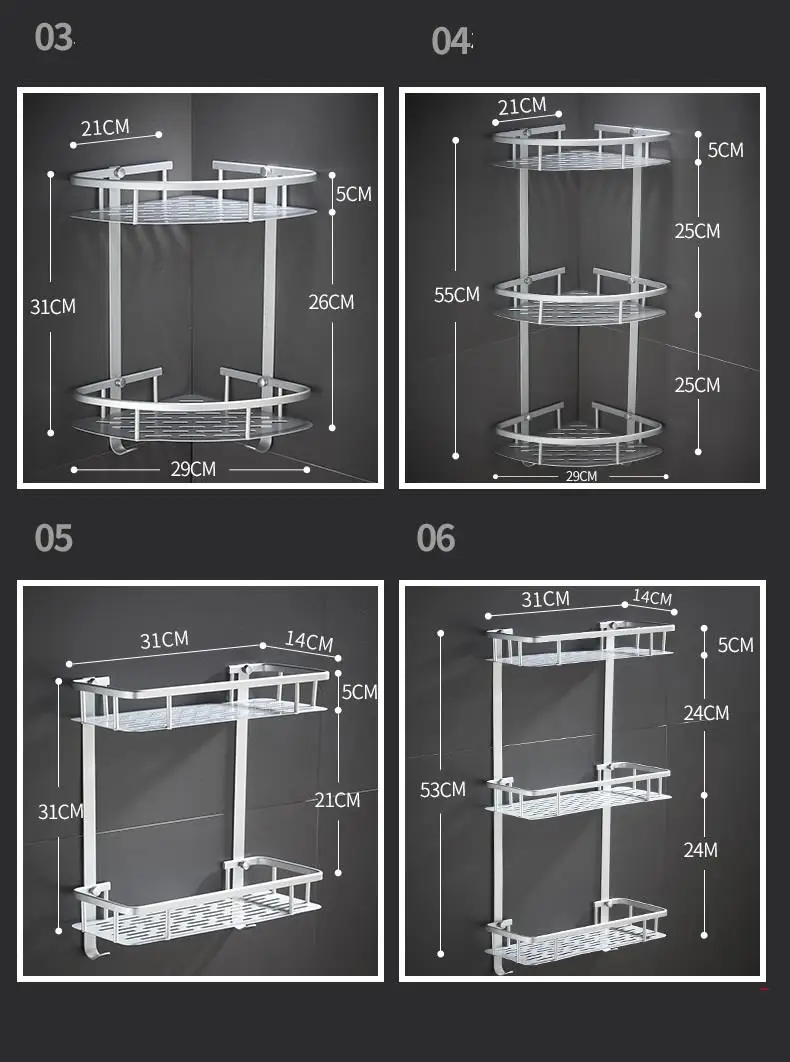 03

21CM
5CM
31CM
26CM
29CM

04

21CM
5CM
25CM
55CM
25CM
29CM

05

31CM
14CM
5CM
31CM
21CM

06

31CM
14CM
5CM
24CM
53CM
24M