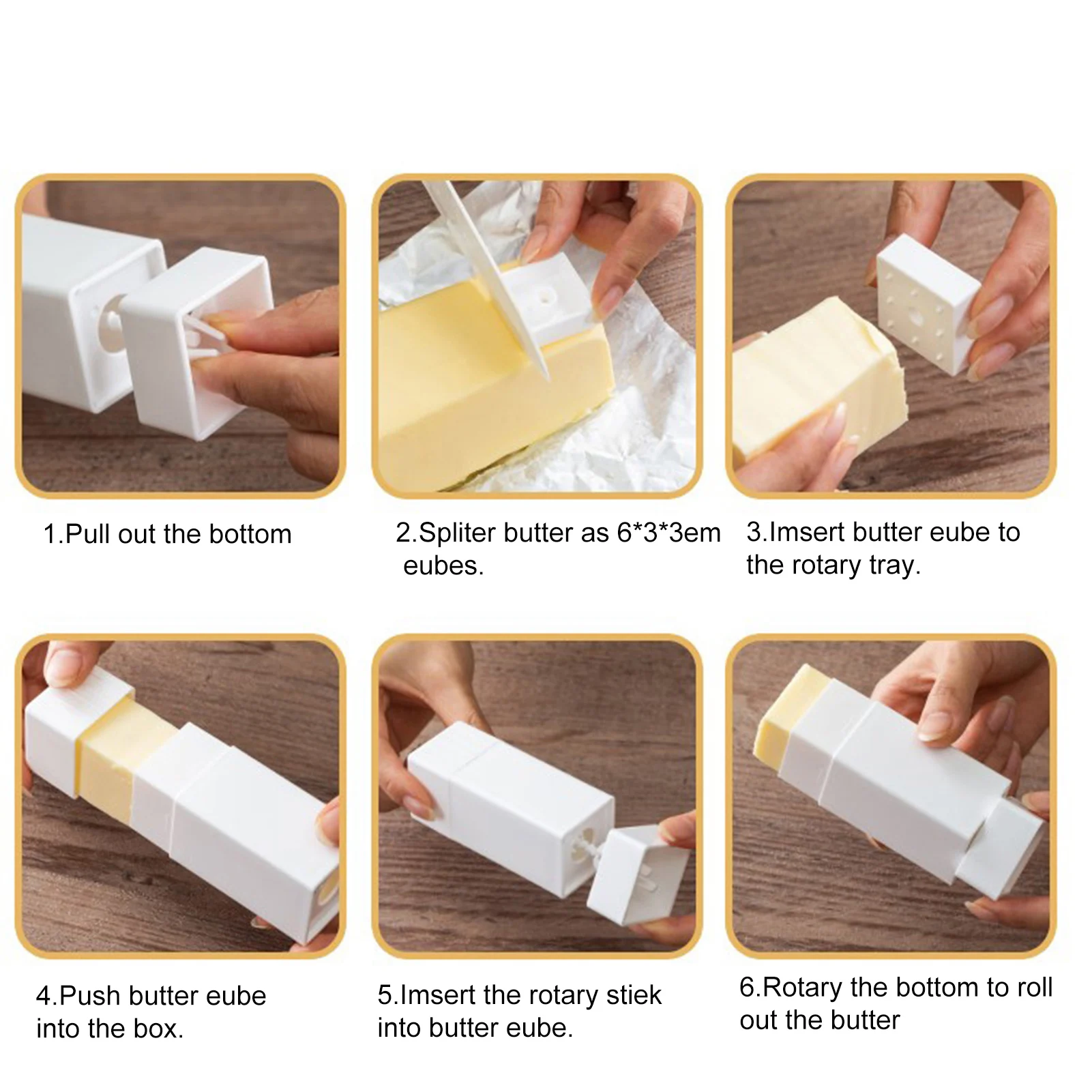 1.Pull out the bottom

2.Spliter butter as 6*3*3em eubes.

3.Imsert butter eube to the rotary tray.

4.Push butter eube into the box.

5.Imsert the rotary stiek into butter eube.

6.Rotary the bottom to roll out the butter