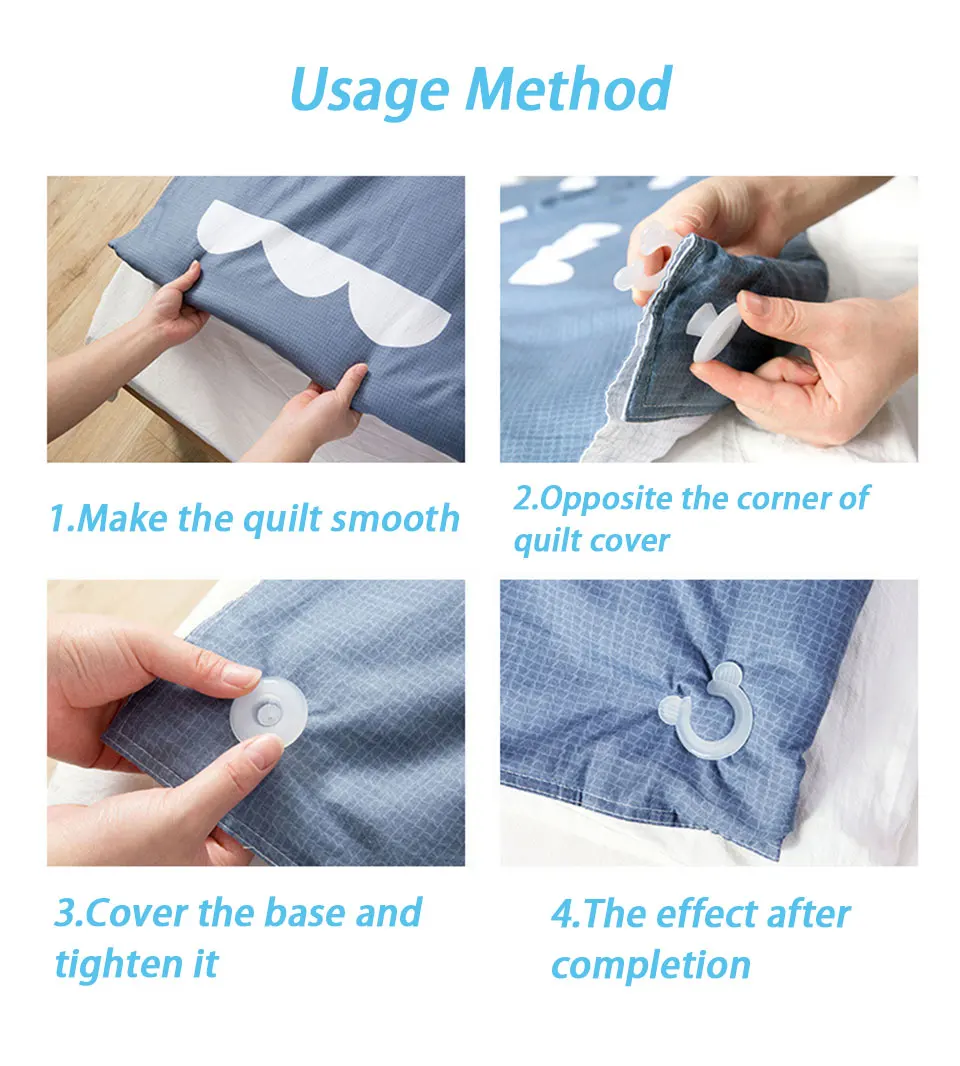 Usage Method

1.Make the quilt smooth

2.Opposite the corner of quilt cover

3.Cover the base and tighten it

4.The effect after completion