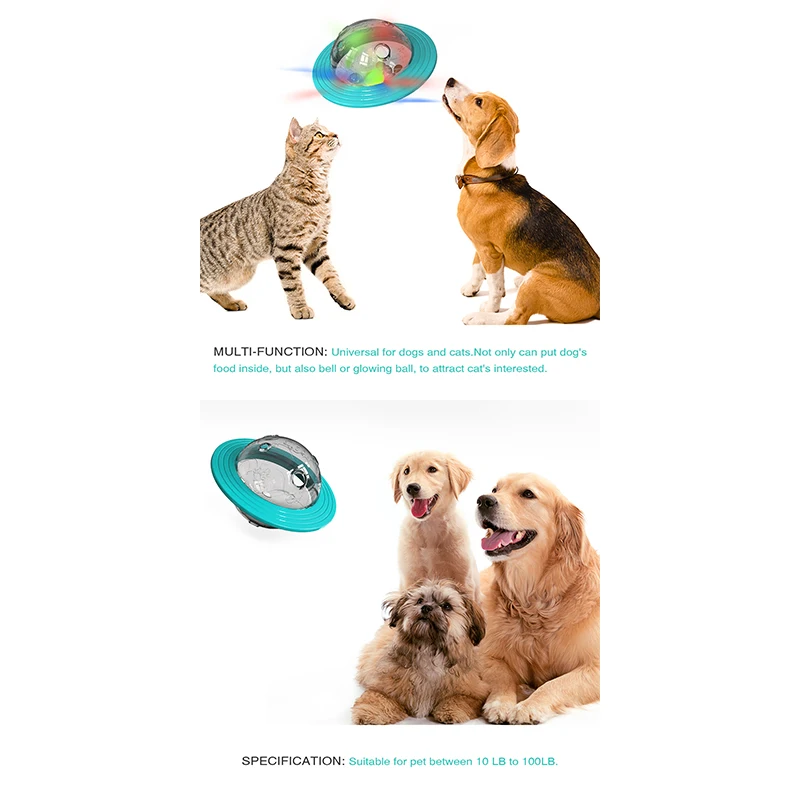 MULTI-FUNCTION: Universal for dogs and cats.Not only can put dog's food inside, but also bell or glowing ball, to attract cat's interested.

SPECIFICATION: Suitable for pet between 10 LB to 100LB.