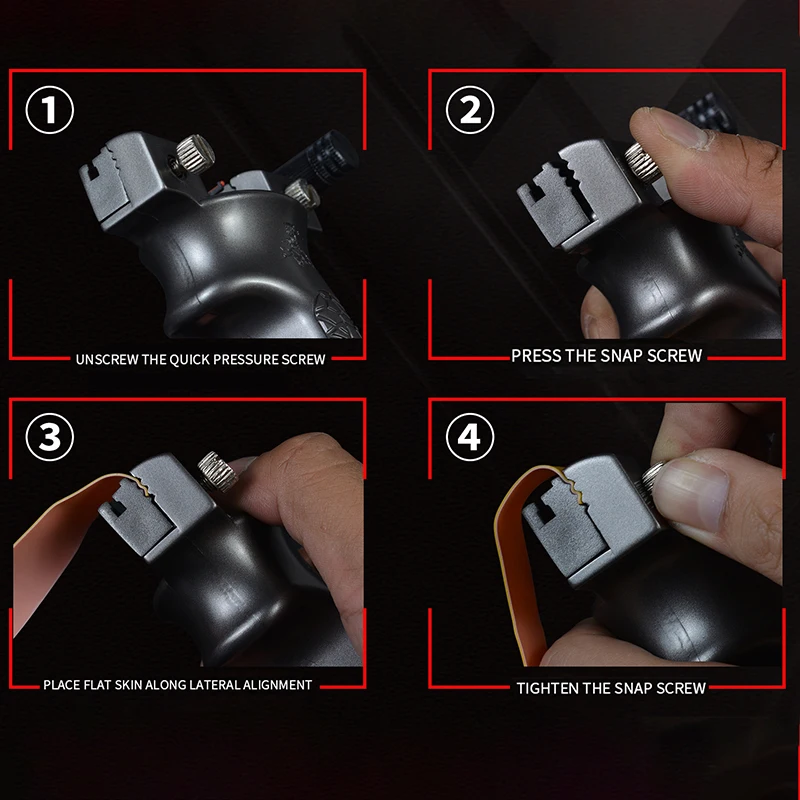 1

UNSCREW THE QUICK PRESSURE SCREW

2

PRESS THE SNAP SCREW

3

PLACE FLAT SKIN ALONG LATERAL ALIGNMENT

4

TIGHTEN THE SNAP SCREW