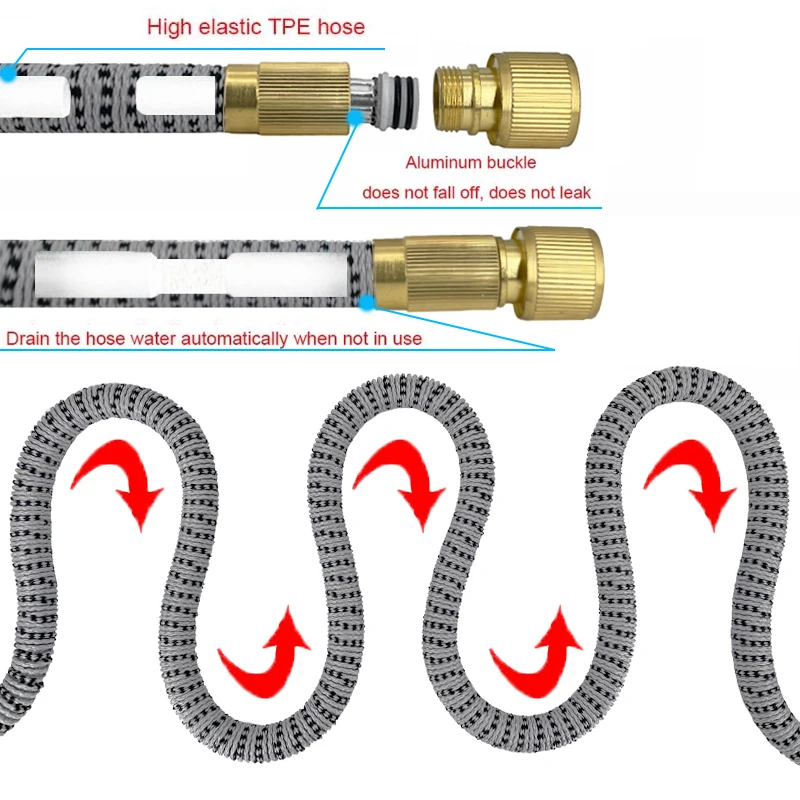 High elastic TPE hose

Aluminum buckle
does not fall off, does not leak

Drain the hose water automatically when not in use