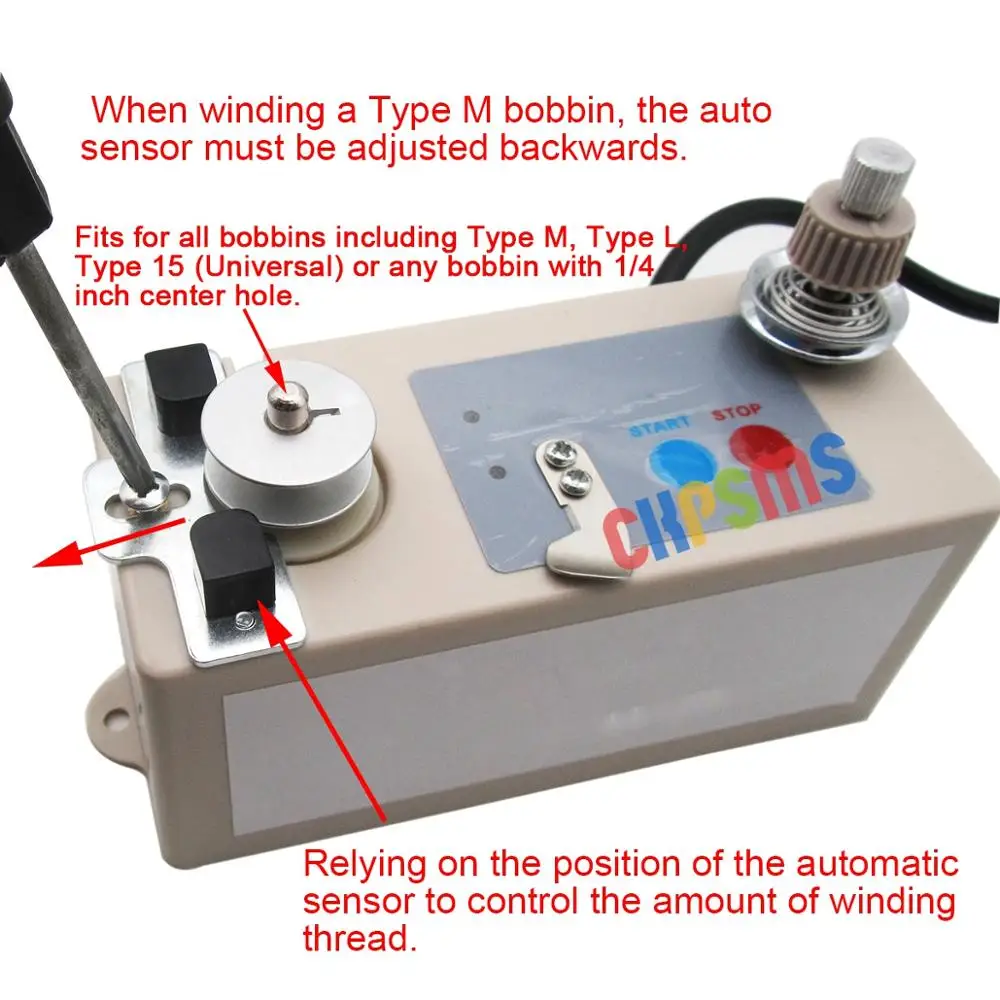 When winding a Type M bobbin, the auto sensor must be adjusted backwards.

Fits for all bobbins including Type M, Type L, Type 15 (Universal) or any bobbin with 1/4 inch center hole.

START STOP

CKPSMS

Relying on the position of the automatic sensor to control the amount of winding thread.