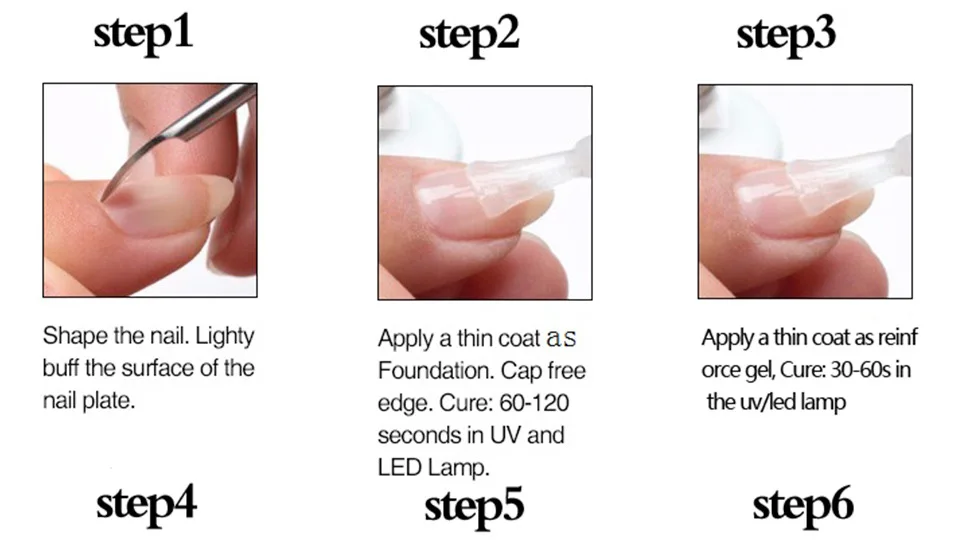 step1

Shape the nail. Lighty buff the surface of the nail plate.

step2

Apply a thin coat as Foundation. Cap free edge. Cure: 60-120 seconds in UV and LED Lamp.

step3

Apply a thin coat as reinf orce gel, Cure: 30-60s in the uv/led lamp

step4

step5

step6