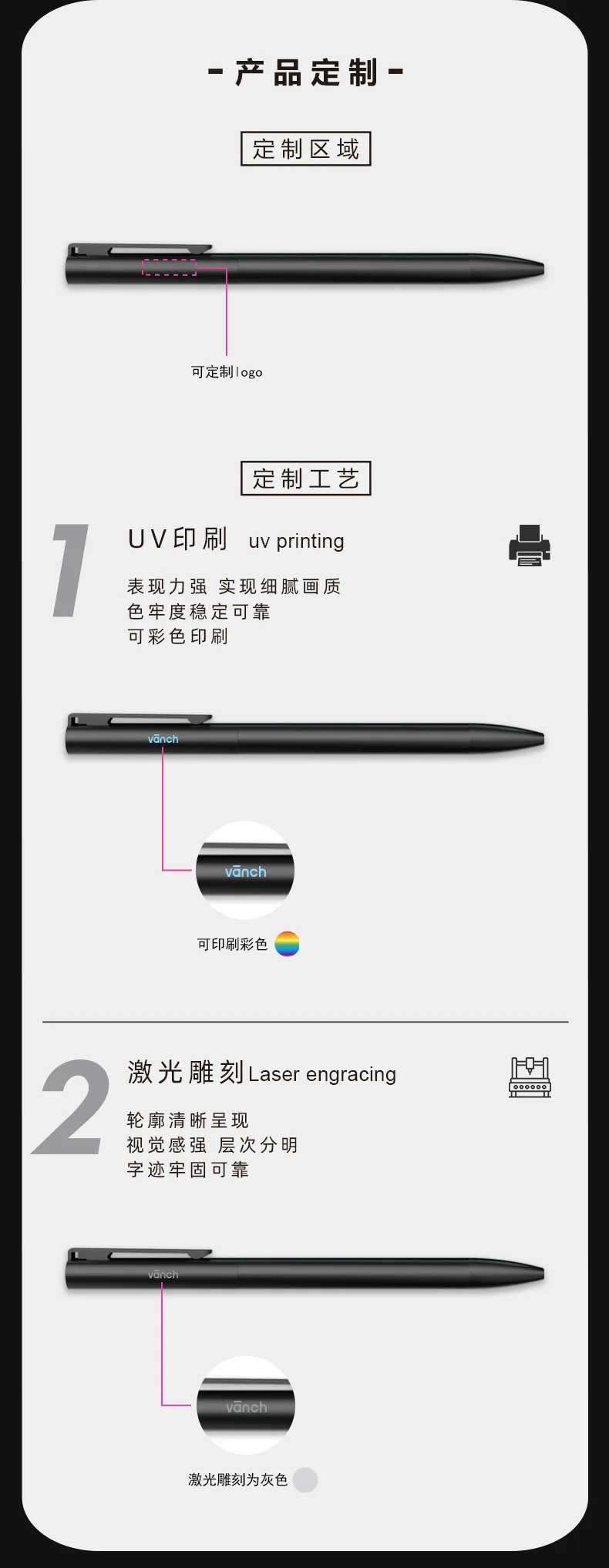 - 产品定制 -

定制区域

可定制logo

定制工艺

1

UV印刷 uv printing

表现力强 实现细腻画质
色牢度稳定可靠
可彩色印刷

vānch

vānch

可印刷彩色

2

激光雕刻 Laser engracing

轮廓清晰呈现
视觉感强 层次分明
字迹牢固可靠

vānch

vānch

激光雕刻为灰色