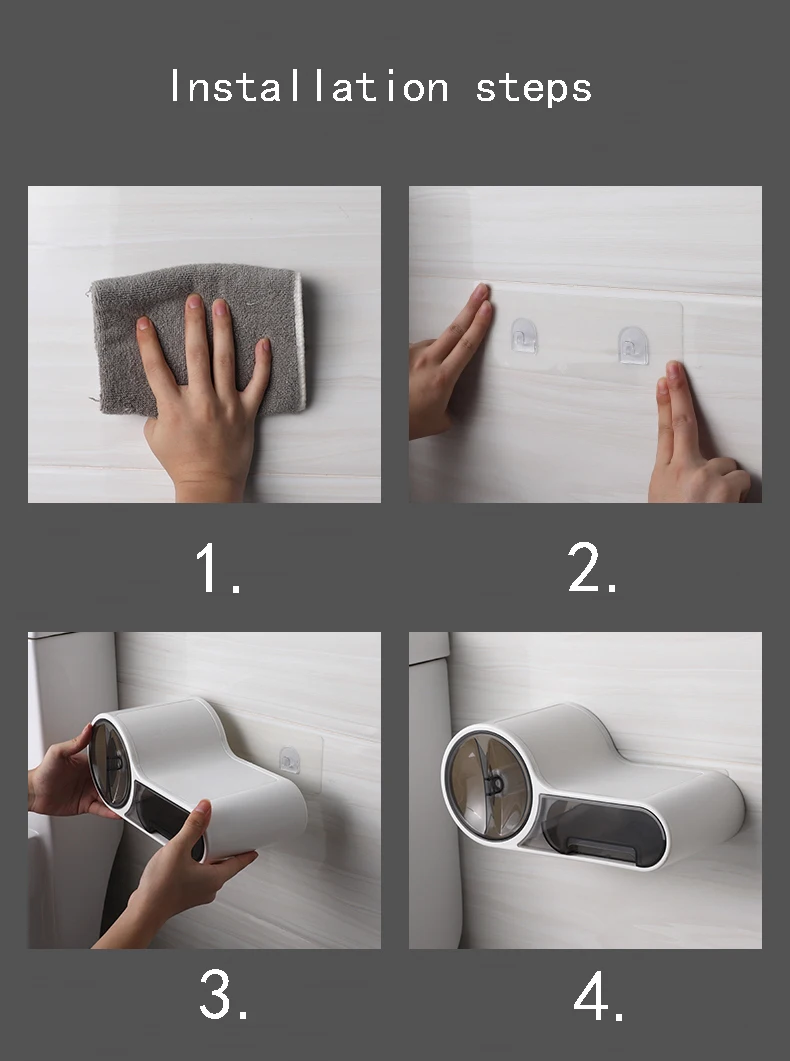 Installation steps

1.

2.

3.

4.