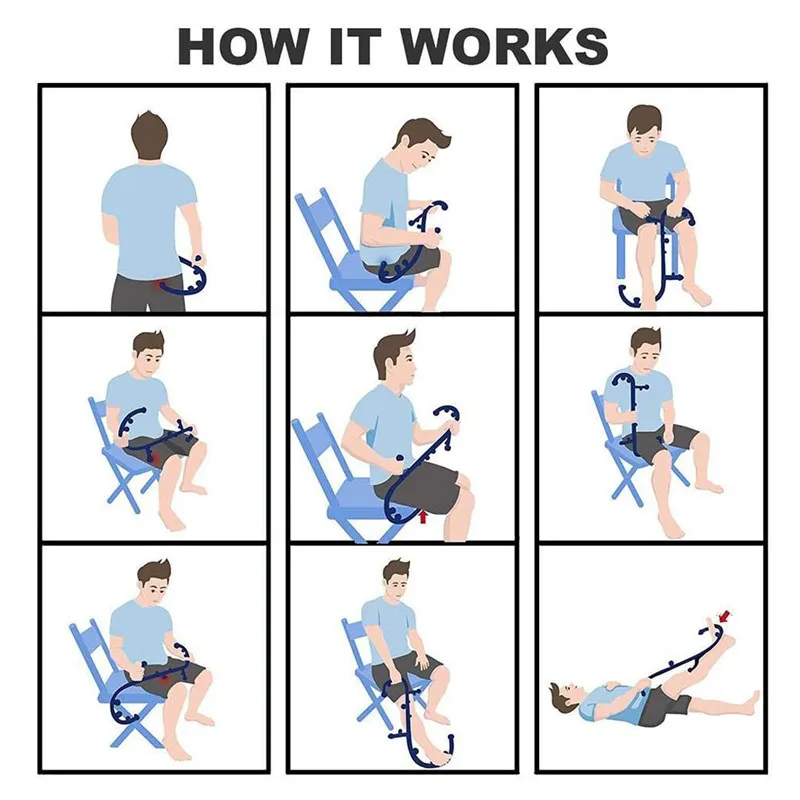 HOW IT WORKS