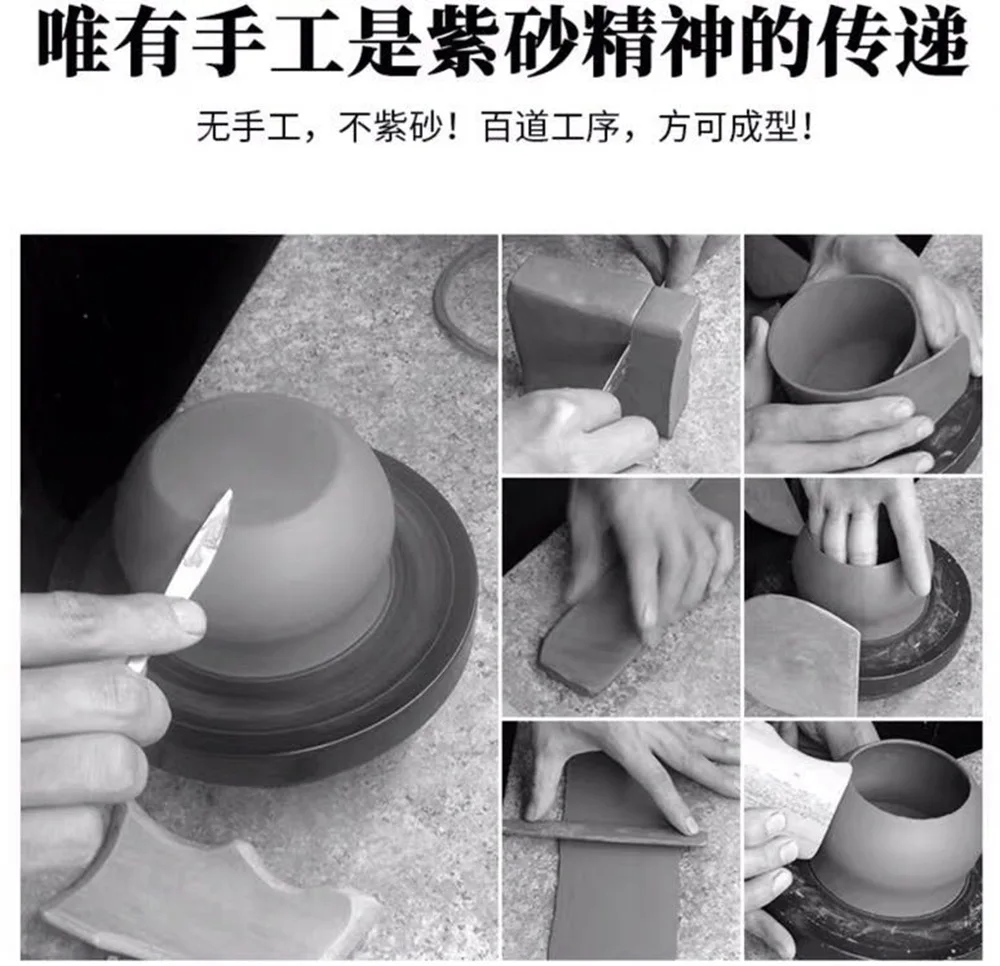 唯有手工是紫砂精神的传递

无手工，不紫砂！百道工序，方可成型！