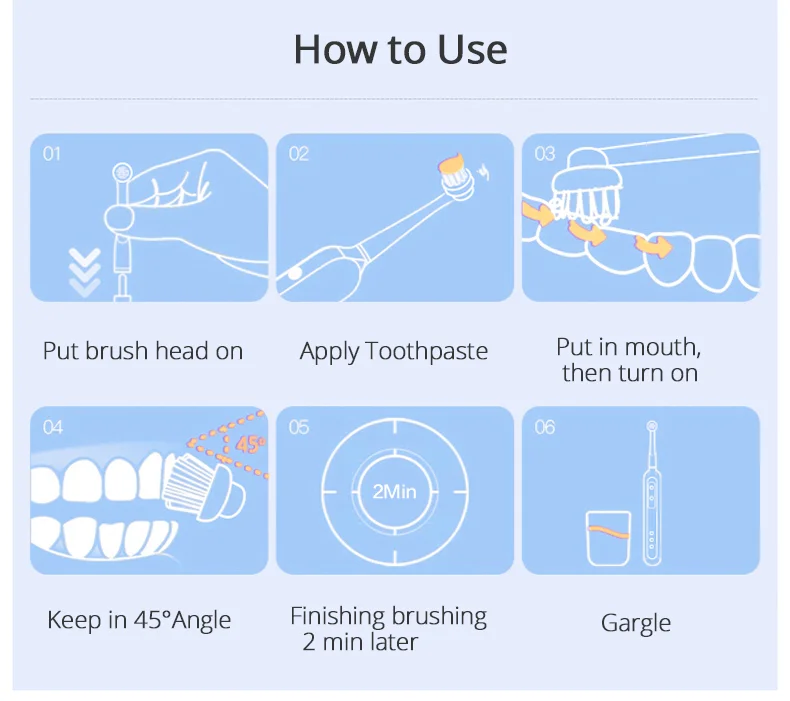 How to Use

01

Put brush head on

02

Apply Toothpaste

03

Put in mouth, then turn on

04

45°

Keep in 45°Angle

05

2Min

Finishing brushing 2 min later

06

Gargle