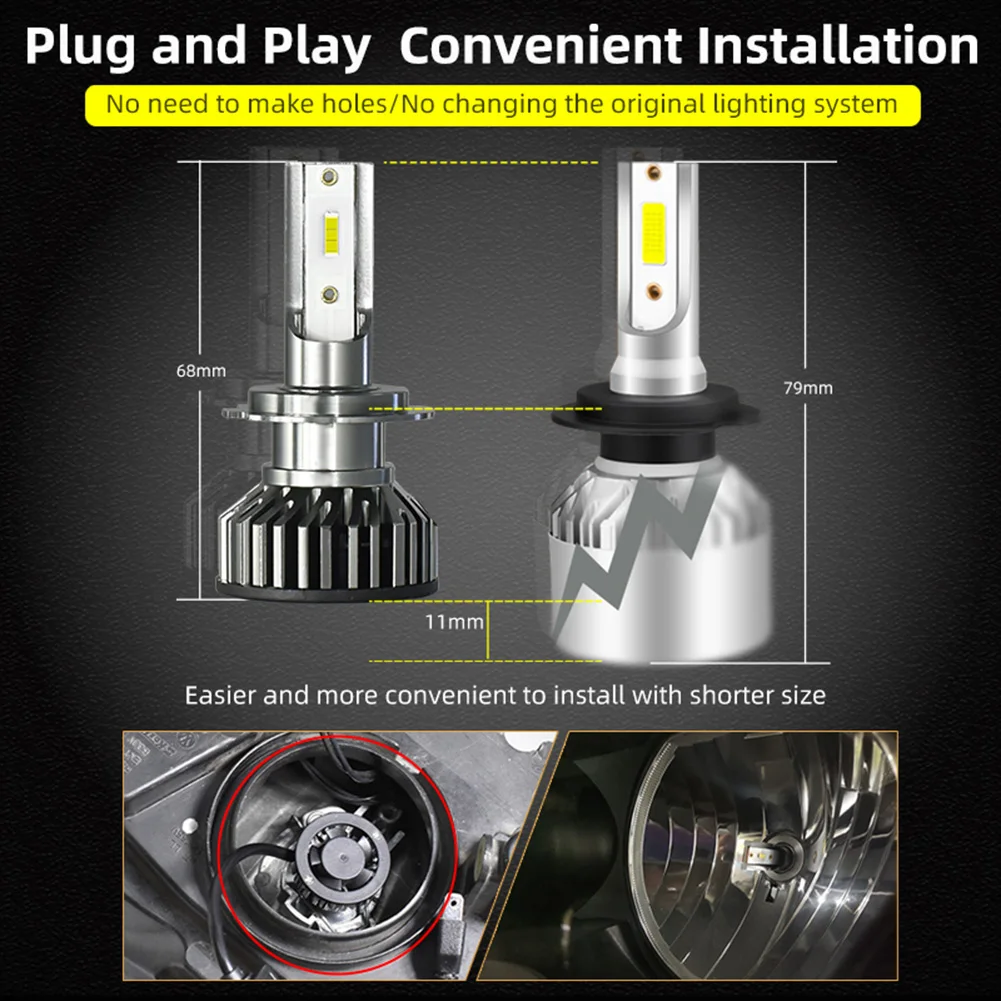 Plug and Play Convenient Installation

No need to make holes/No changing the original lighting system

68mm

79mm

11mm

Easier and more convenient to install with shorter size