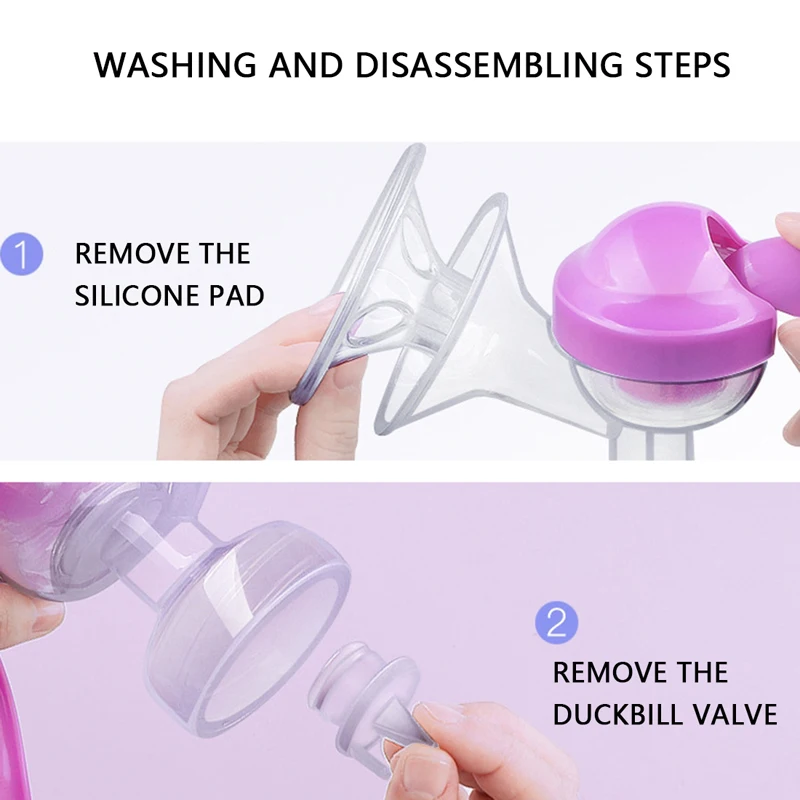 WASHING AND DISASSEMBLING STEPS

1

REMOVE THE SILICONE PAD

2

REMOVE THE DUCKBILL VALVE