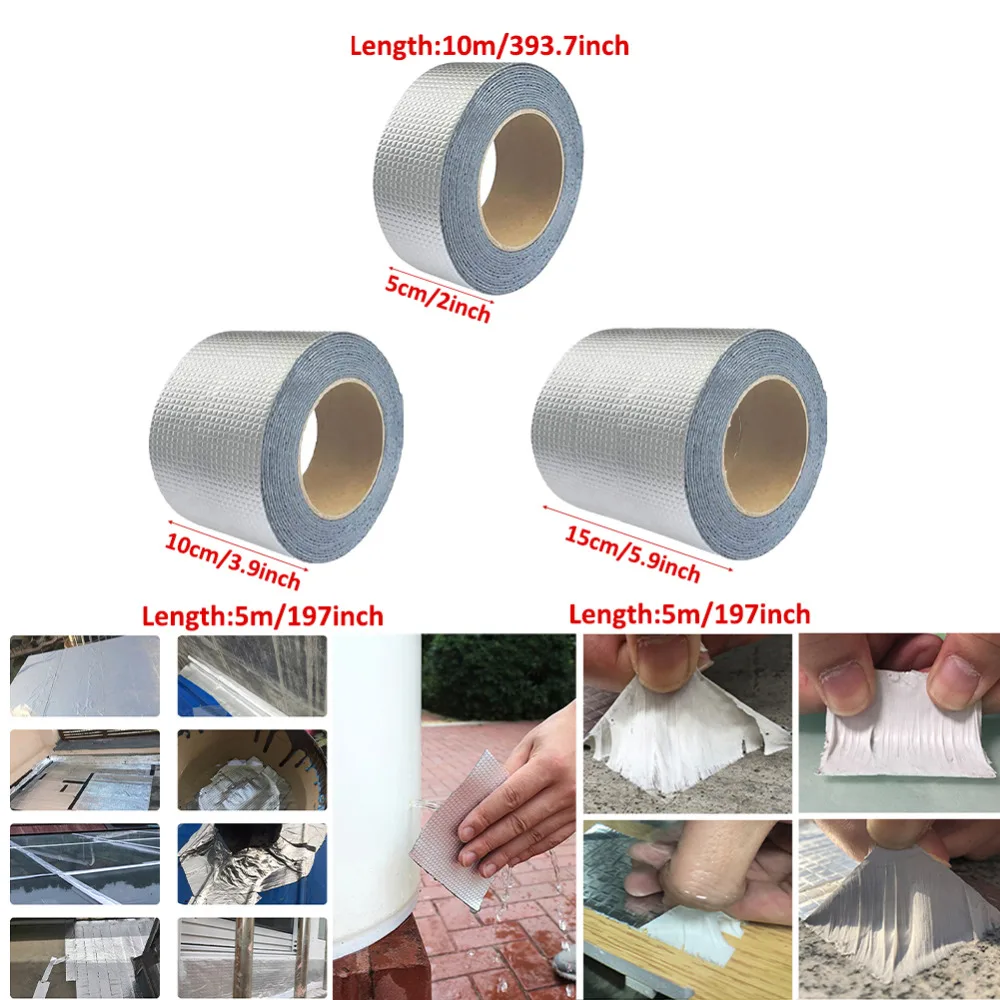 Length:10m/393.7inch

5cm/2inch

10cm/3.9inch

15cm/5.9inch

Length:5m/197inch

Length:5m/197inch