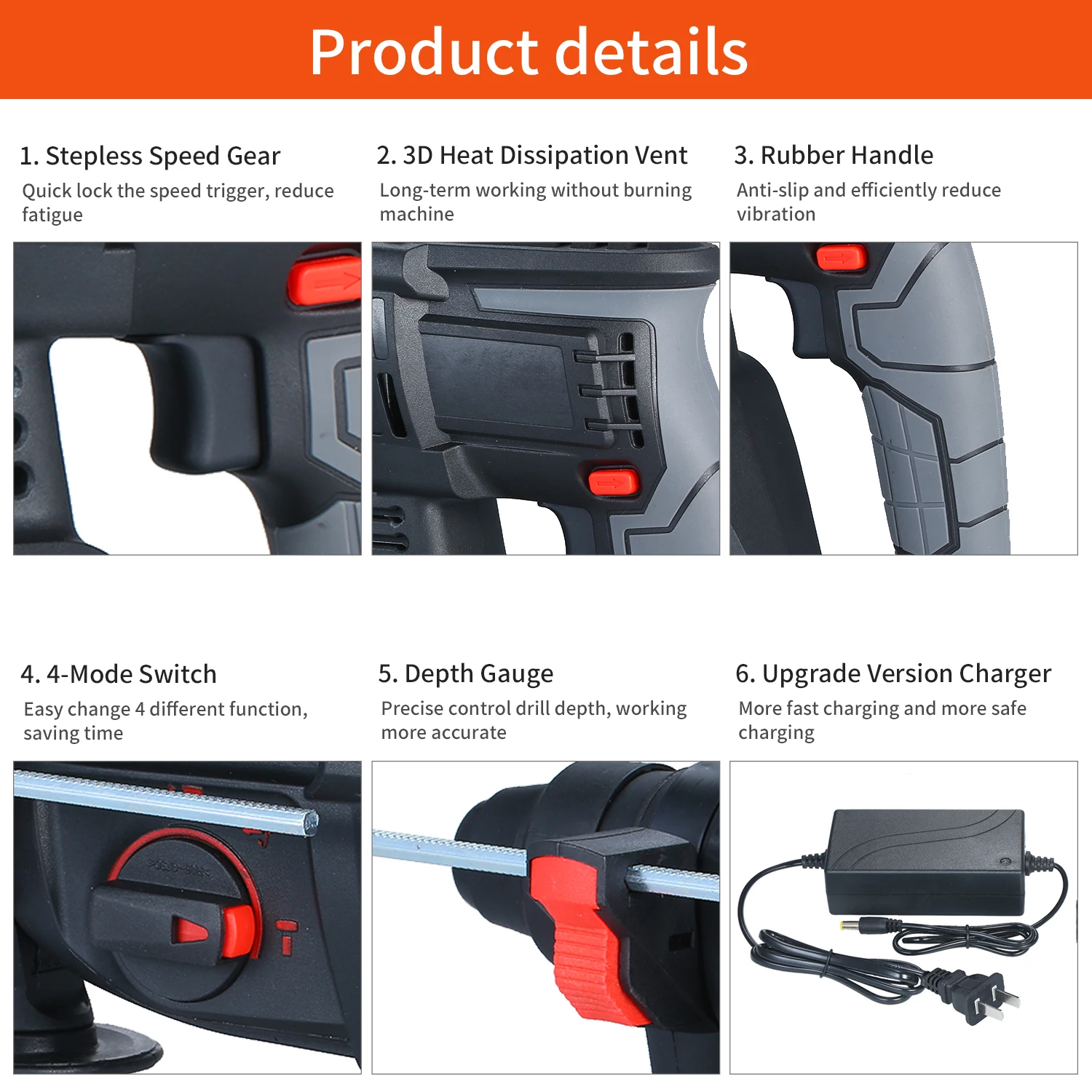 Product details

1. Stepless Speed Gear
Quick lock the speed trigger, reduce fatigue

2. 3D Heat Dissipation Vent
Long-term working without burning machine

3. Rubber Handle
Anti-slip and efficiently reduce vibration

4. 4-Mode Switch
Easy change 4 different function, saving time

5. Depth Gauge
Precise control drill depth, working more accurate

6. Upgrade Version Charger
More fast charging and more safe charging