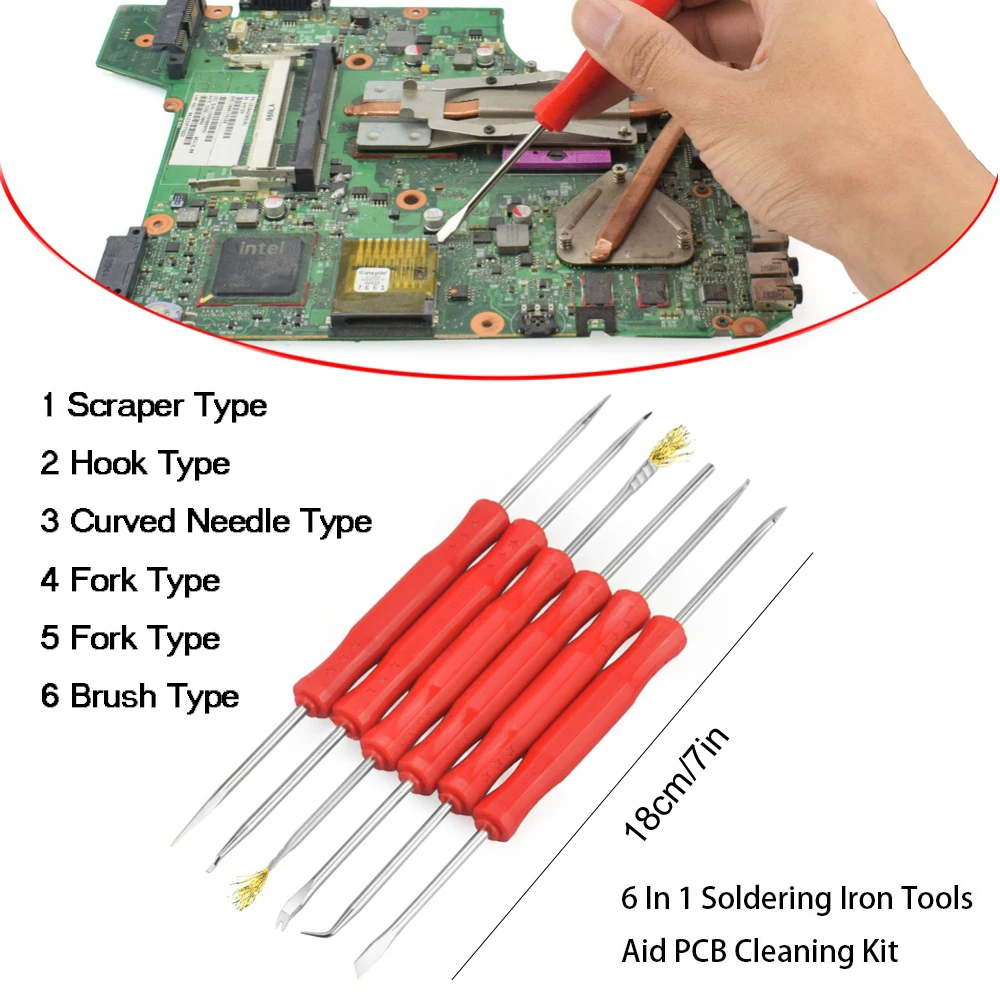 intel

1 Scraper Type
2 Hook Type
3 Curved Needle Type
4 Fork Type
5 Fork Type
6 Brush Type

18cm/7in

6 In 1 Soldering Iron Tools Aid PCB Cleaning Kit