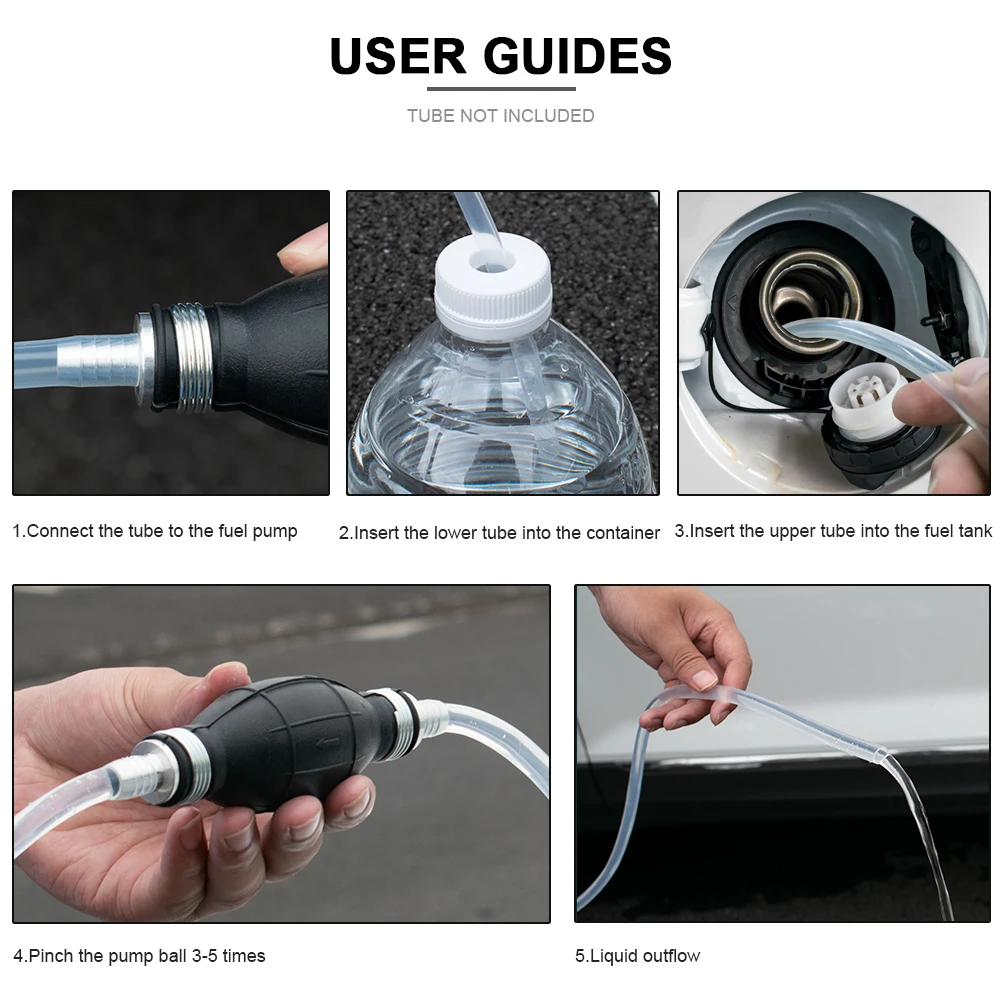 USER GUIDES

TUBE NOT INCLUDED

1.Connect the tube to the fuel pump

2.Insert the lower tube into the container

3.Insert the upper tube into the fuel tank

4.Pinch the pump ball 3-5 times

5.Liquid outflow