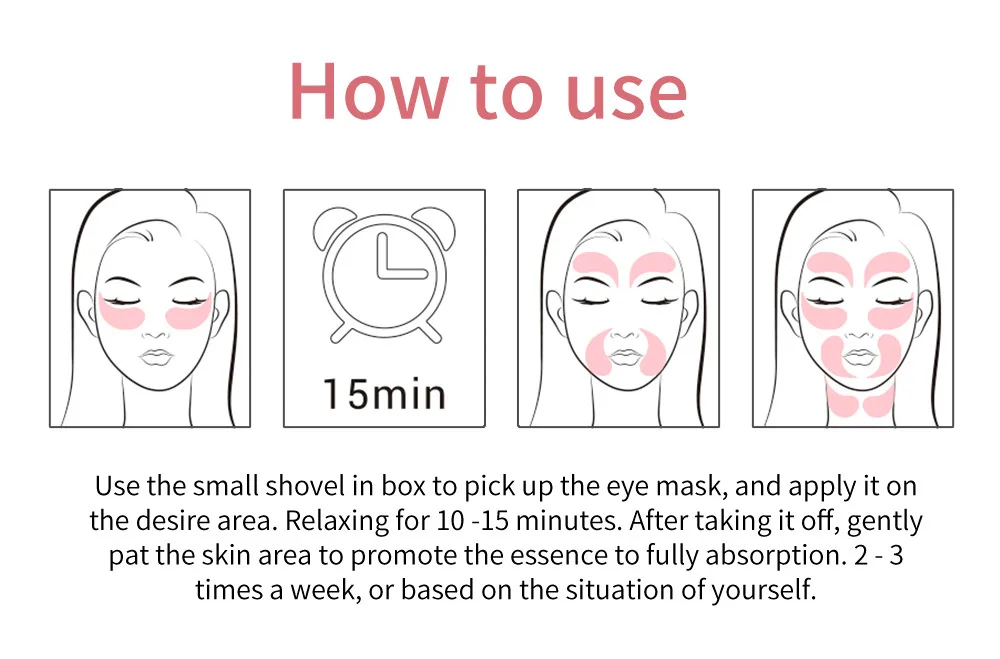 How to use

15min

Use the small shovel in box to pick up the eye mask, and apply it on the desire area. Relaxing for 10 -15 minutes. After taking it off, gently pat the skin area to promote the essence to fully absorption. 2 - 3 times a week, or based on the situation of yourself.