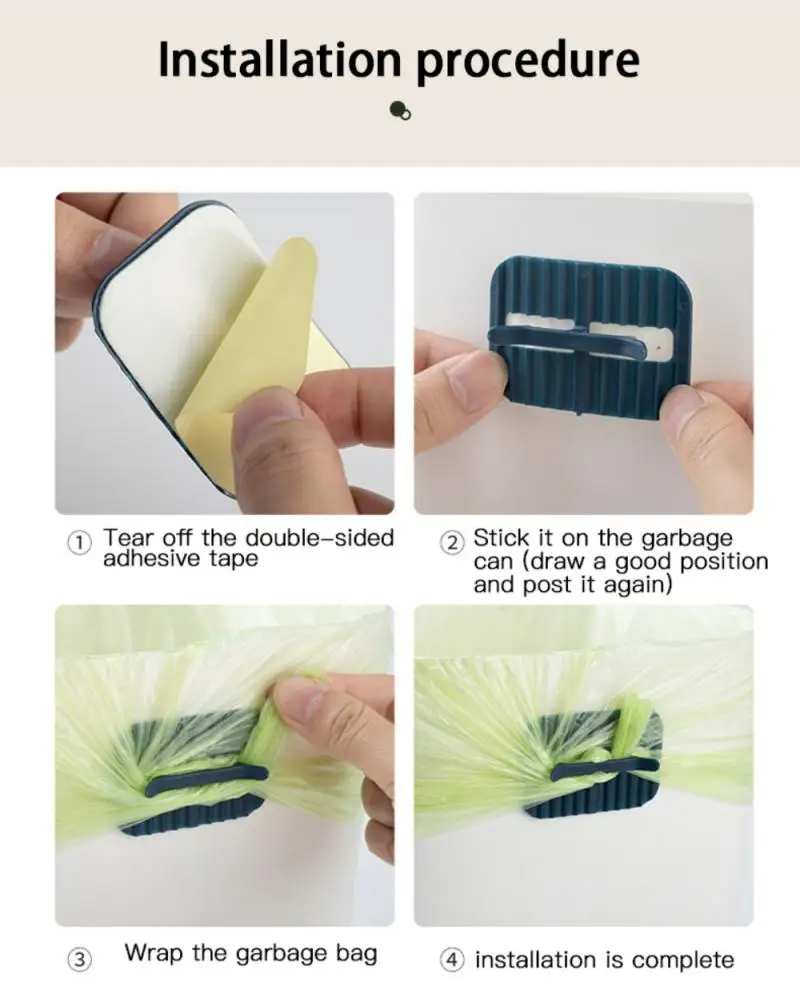 Installation procedure

① Tear off the double-sided adhesive tape

② Stick it on the garbage can (draw a good position and post it again)

③ Wrap the garbage bag

④ installation is complete