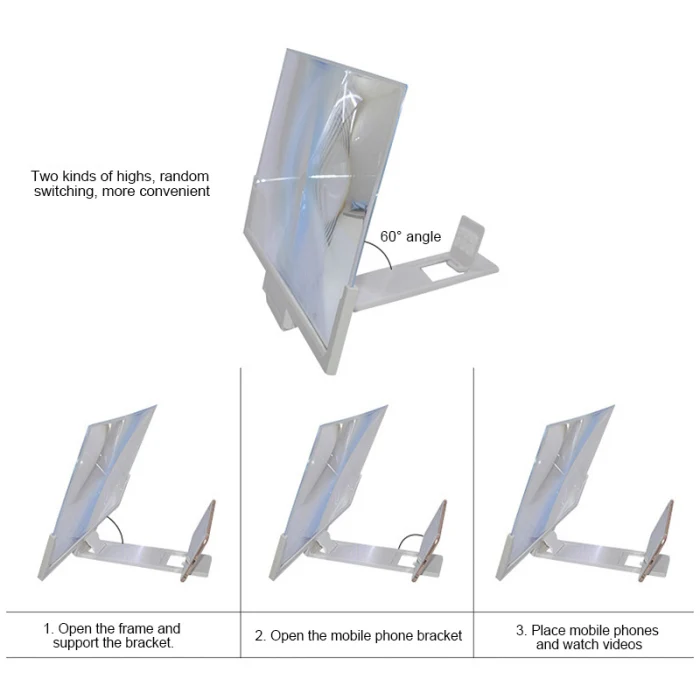 Two kinds of highs, random switching, more convenient

60° angle

1. Open the frame and support the bracket.

2. Open the mobile phone bracket

3. Place mobile phones and watch videos