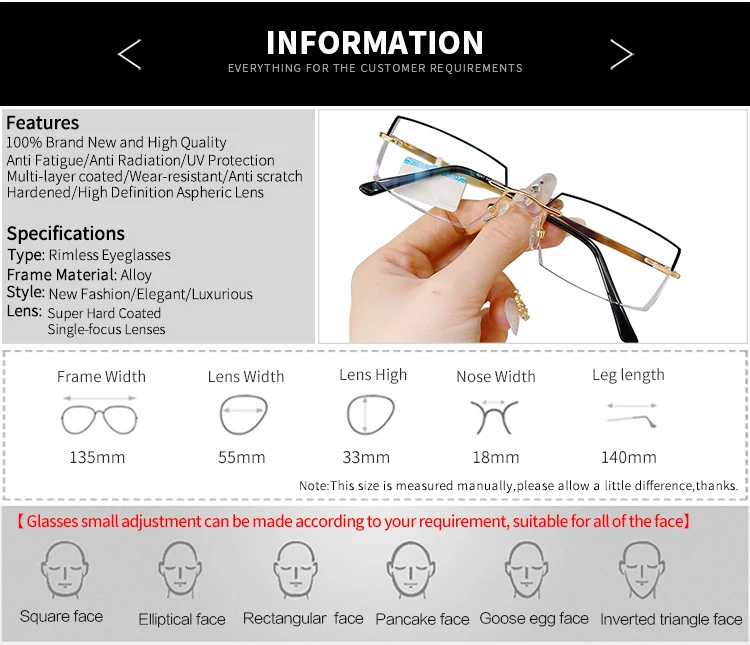 INFORMATION
EVERYTHING FOR THE CUSTOMER REQUIREMENTS

Features
100% Brand New and High Quality
Anti Fatigue/Anti Radiation/UV Protection
Multi-layer coated/Wear-resistant/Anti scratch
Hardened/High Definition Aspheric Lens

Specifications
Type: Rimless Eyeglasses
Frame Material: Alloy
Style: New Fashion/Elegant/Luxurious
Lens: Super Hard Coated Single-focus Lenses

| Frame Width | Lens Width | Lens High | Nose Width | Leg length |
|---|---|---|---|---|
| 135mm | 55mm | 33mm | 18mm | 140mm |

Note:This size is measured manually,please allow a little difference,thanks.

【Glasses small adjustment can be made according to your requirement, suitable for all of the face】

Square face
Elliptical face
Rectangular face
Pancake face
Goose egg face
Inverted triangle face