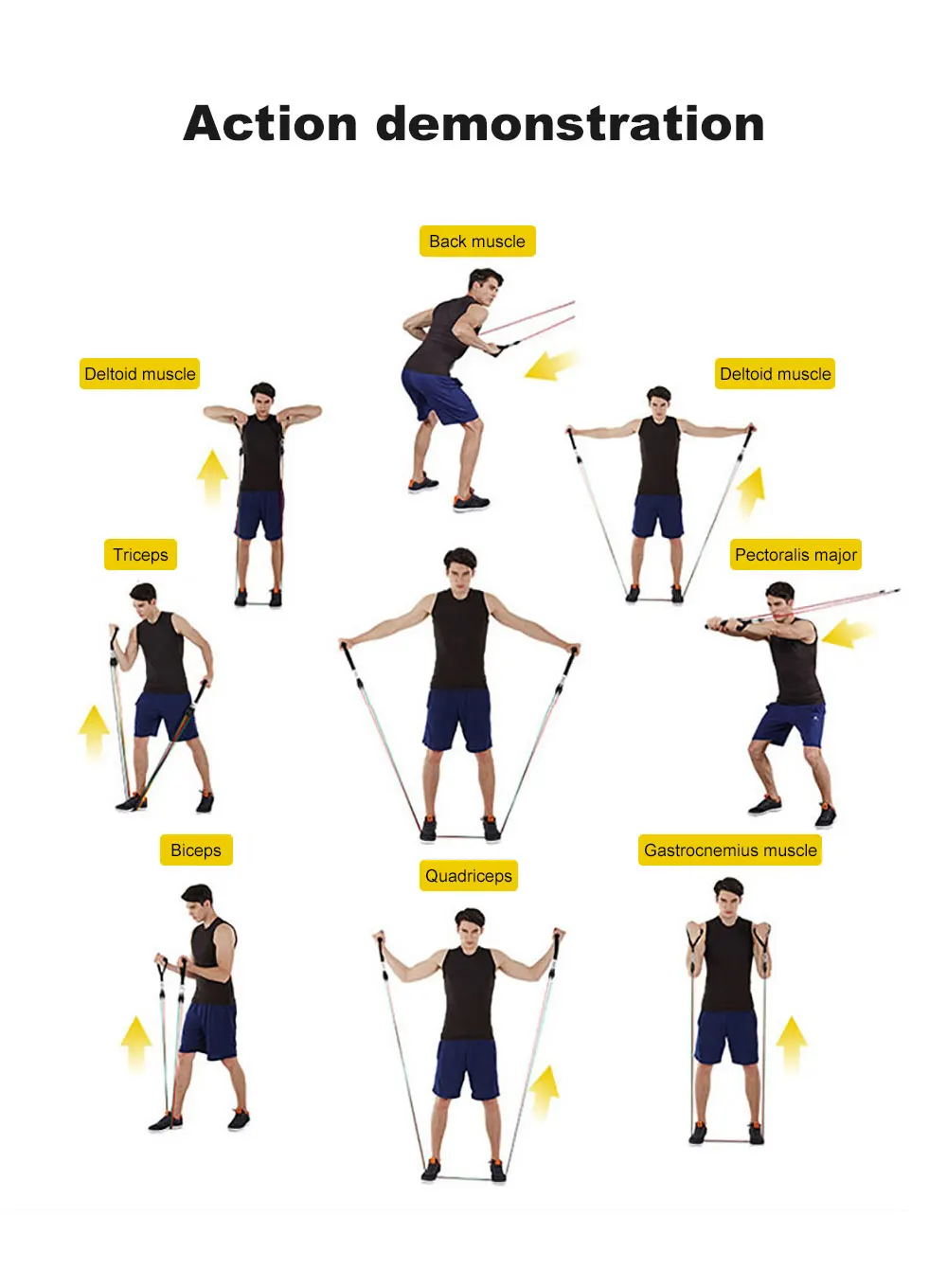 Action demonstration

Back muscle

Deltoid muscle

Deltoid muscle

Triceps

Pectoralis major

Biceps

Quadriceps

Gastrocnemius muscle