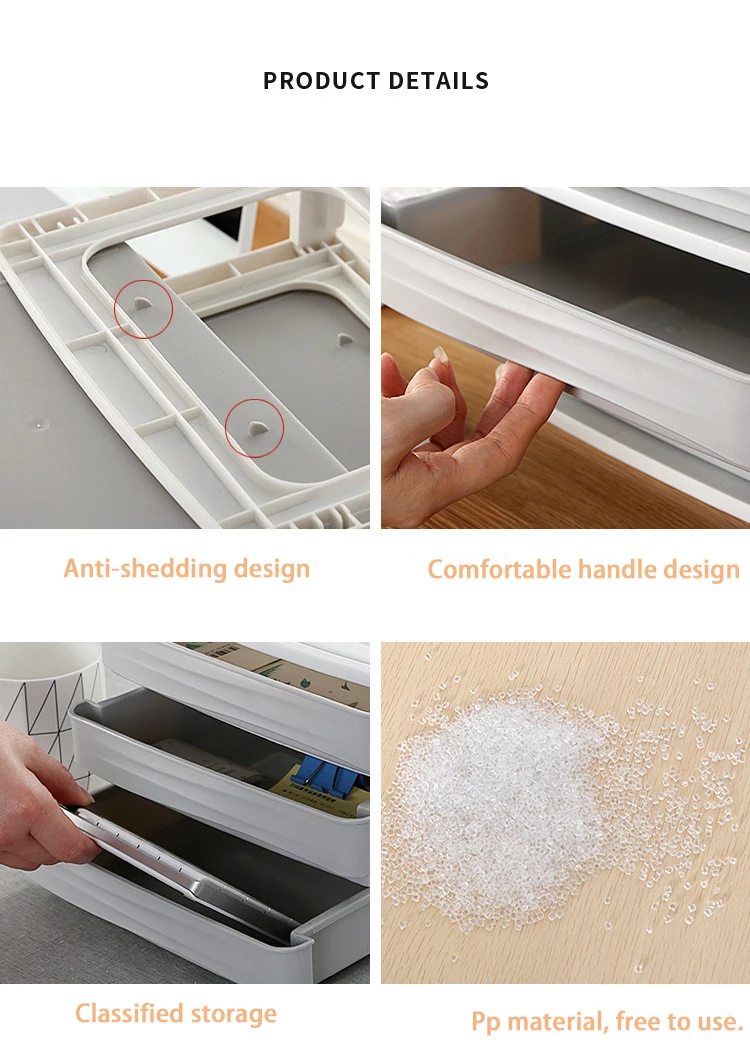 PRODUCT DETAILS

Anti-shedding design

Comfortable handle design

Classified storage

Pp material, free to use.