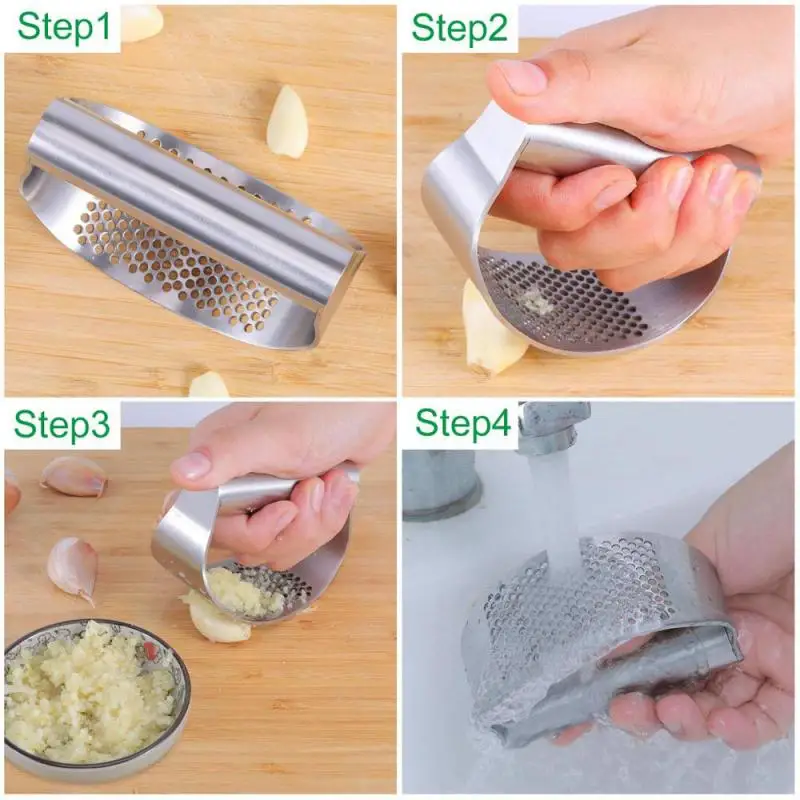 Step1

Step2

Step3

Step4