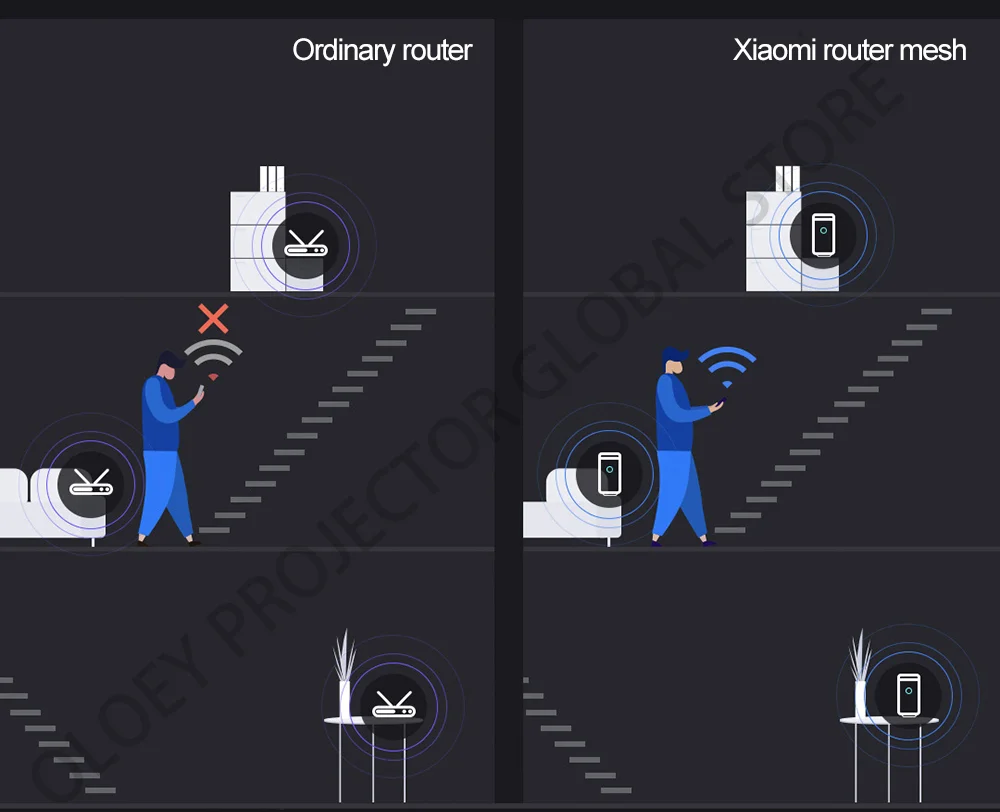 Ordinary router

Xiaomi router mesh

GLOEY PROJECTOR GLOBAL STORE