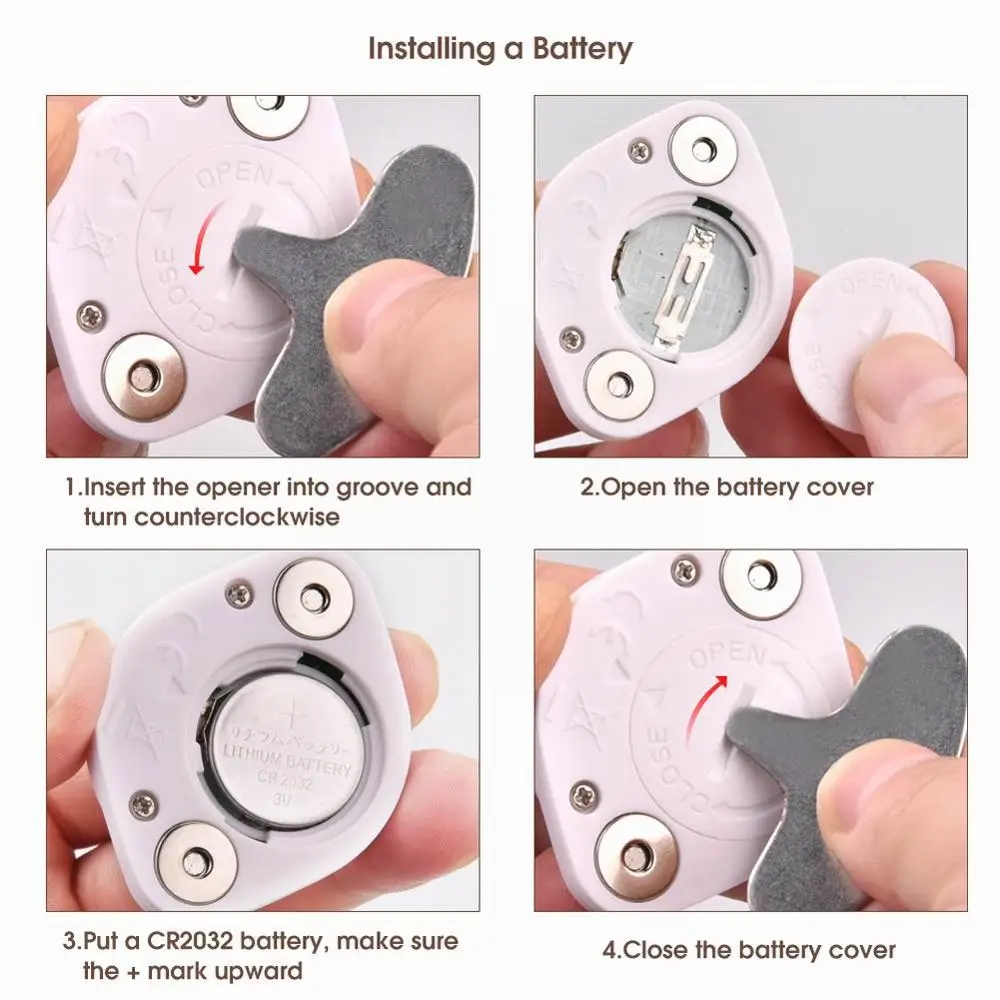 Installing a Battery

OPEN
CLOSE

1.Insert the opener into groove and turn counterclockwise

OPEN
CLOSE

2.Open the battery cover

+
リチウムバッテリー
LITHIUM BATTERY
CR2032
3V

3.Put a CR2032 battery, make sure the + mark upward

OPEN
CLOSE

4.Close the battery cover