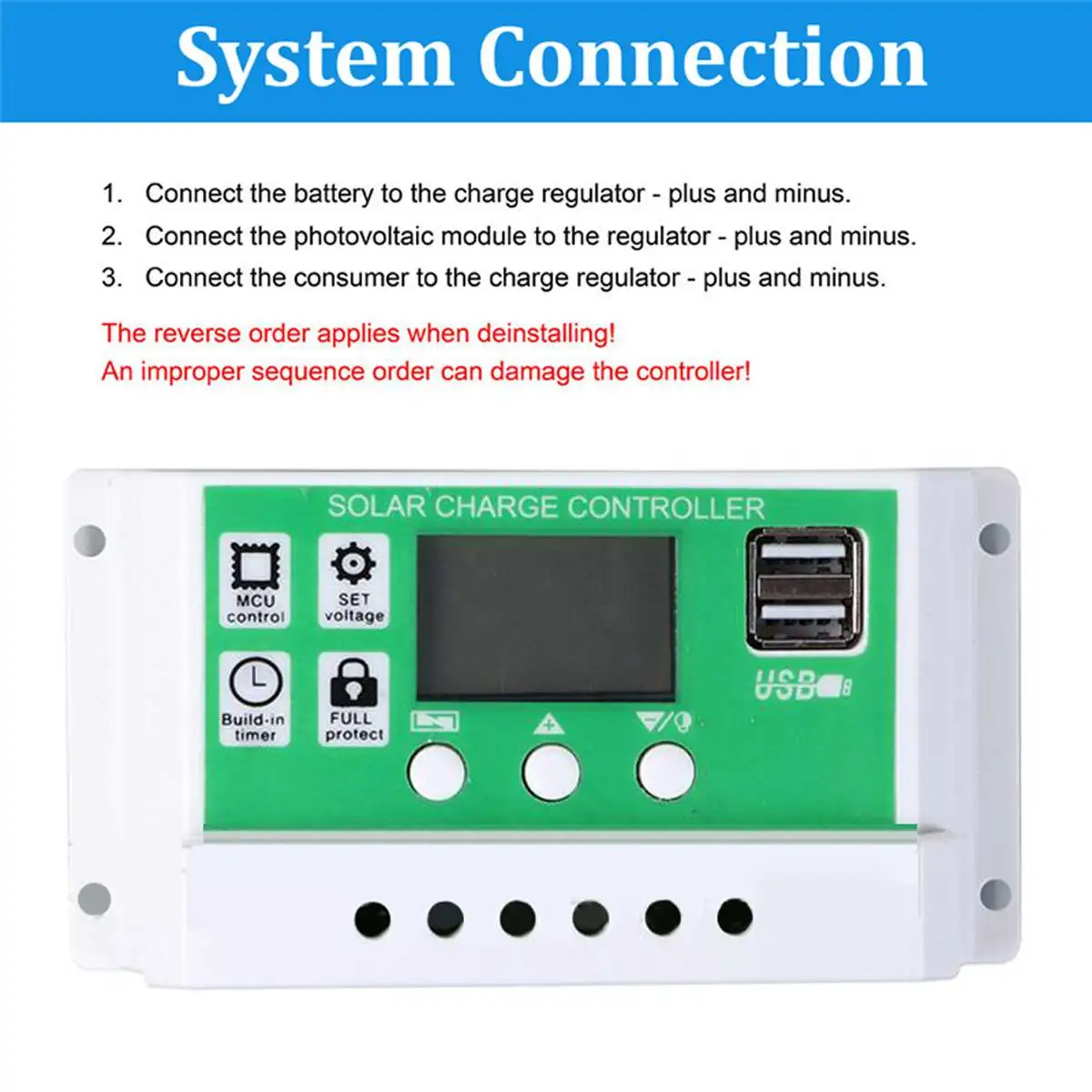 System Connection

1. Connect the battery to the charge regulator - plus and minus.
2. Connect the photovoltaic module to the regulator - plus and minus.
3. Connect the consumer to the charge regulator - plus and minus.

The reverse order applies when deinstalling!
An improper sequence order can damage the controller!

SOLAR CHARGE CONTROLLER

MCU control

SET voltage

Build-in timer

FULL protect

USB