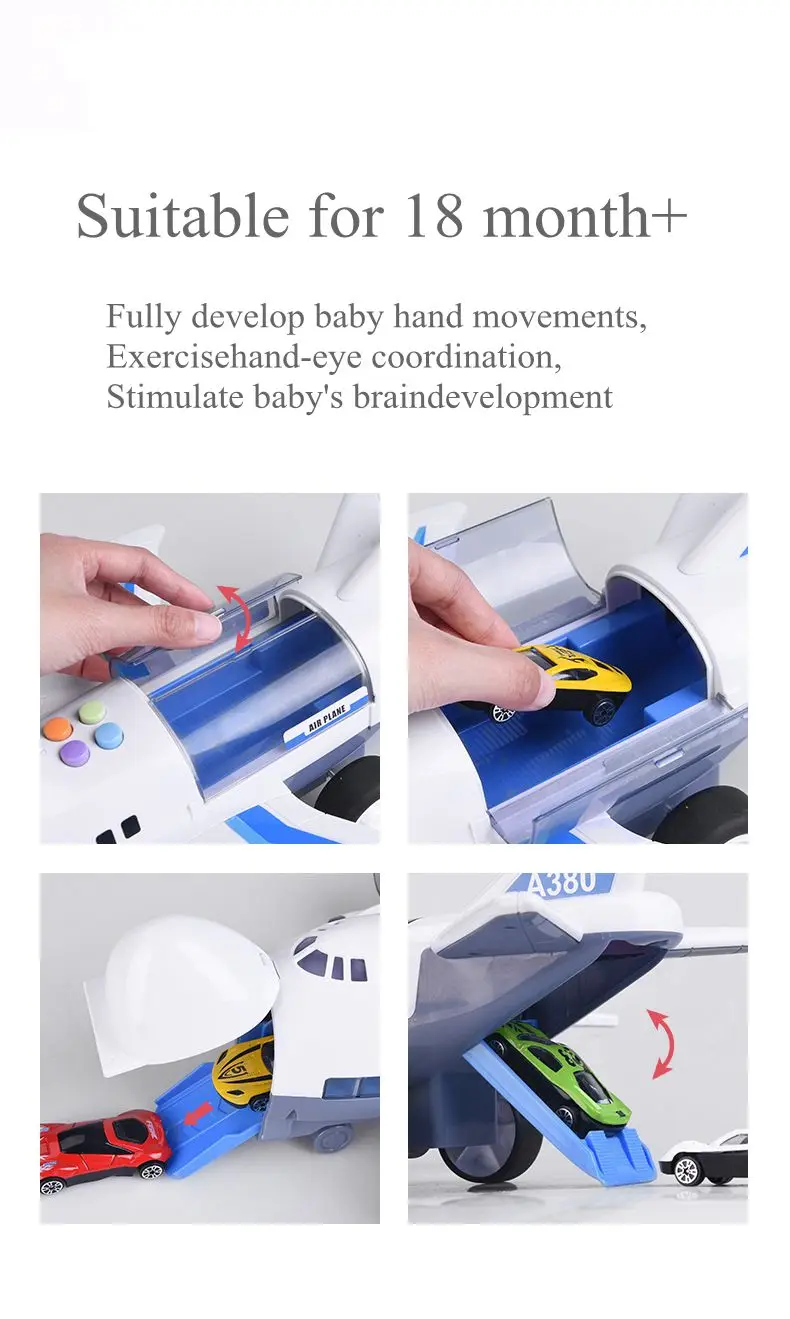 Suitable for 18 month+

Fully develop baby hand movements, Exercisehand-eye coordination, Stimulate baby's braindevelopment

AIR PLANE

A380