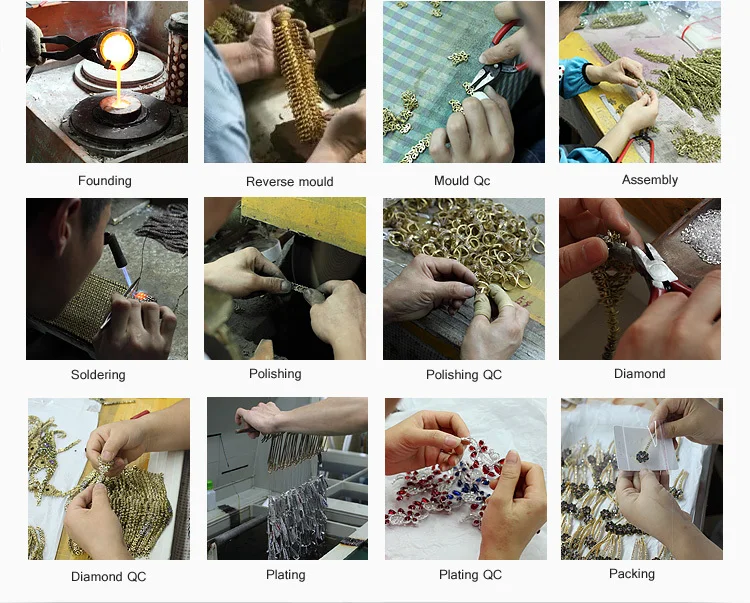 Founding
Reverse mould
Mould Qc
Assembly

Soldering
Polishing
Polishing QC
Diamond

Diamond QC
Plating
Plating QC
Packing