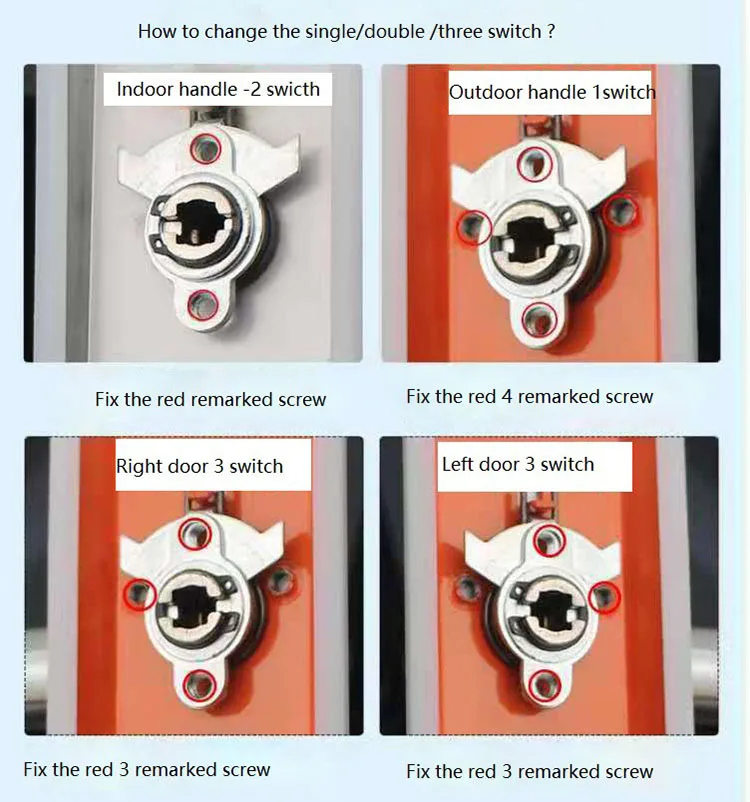 How to change the single/double /three switch ?

Indoor handle -2 swicth

Fix the red remarked screw

Outdoor handle 1switch

Fix the red 4 remarked screw

Right door 3 switch

Fix the red 3 remarked screw

Left door 3 switch

Fix the red 3 remarked screw