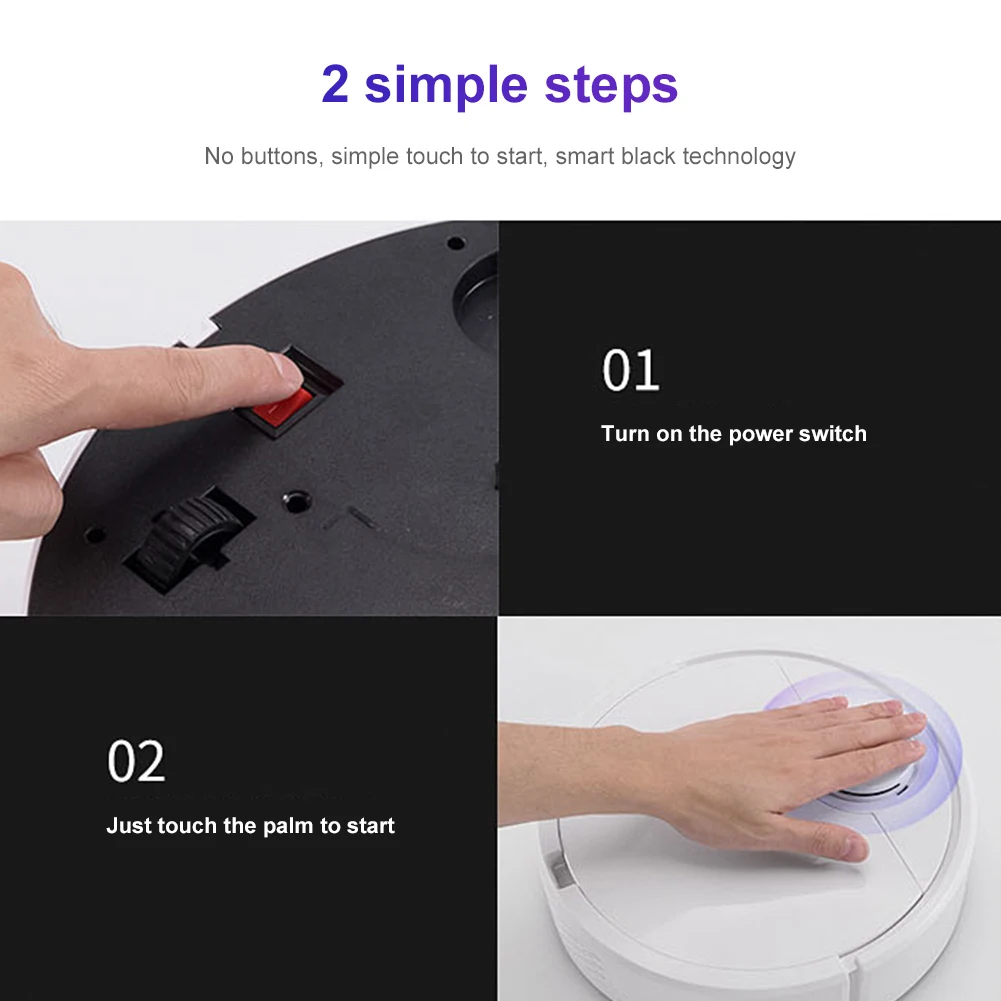 2 simple steps

No buttons, simple touch to start, smart black technology

01

Turn on the power switch

02

Just touch the palm to start