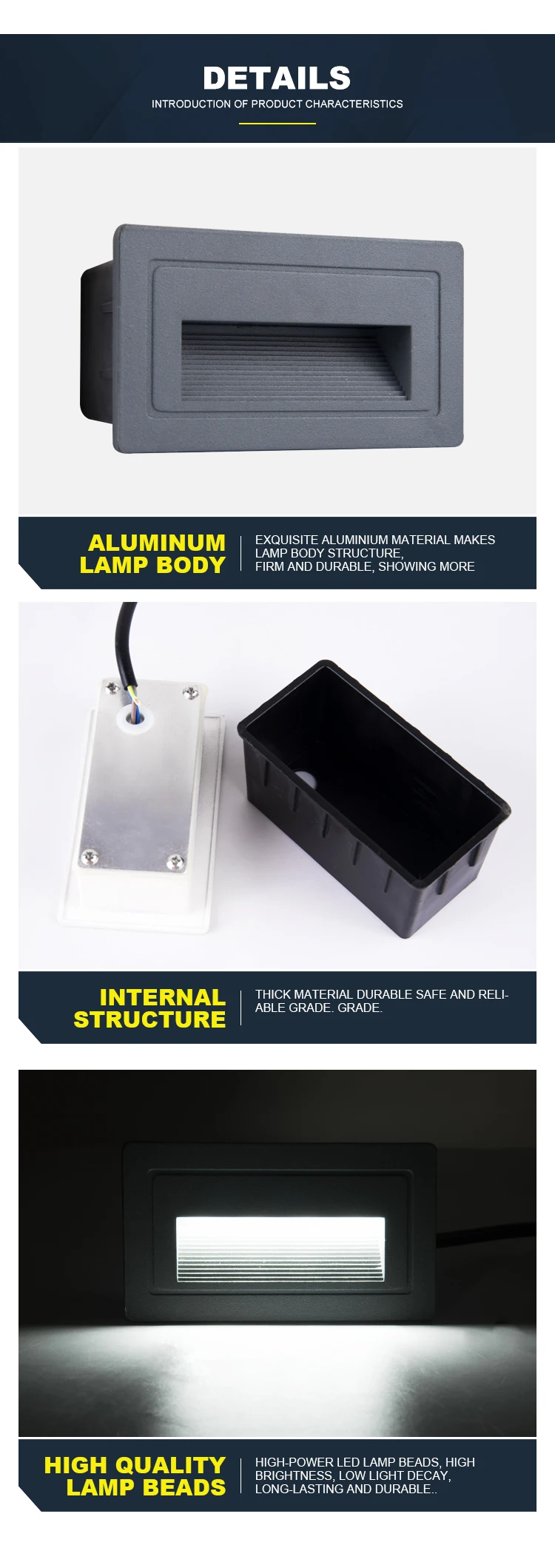 DETAILS
INTRODUCTION OF PRODUCT CHARACTERISTICS

ALUMINUM LAMP BODY

EXQUISITE ALUMINIUM MATERIAL MAKES LAMP BODY STRUCTURE, FIRM AND DURABLE, SHOWING MORE

INTERNAL STRUCTURE

THICK MATERIAL DURABLE SAFE AND RELIABLE GRADE. GRADE.

HIGH QUALITY LAMP BEADS

HIGH-POWER LED LAMP BEADS, HIGH BRIGHTNESS, LOW LIGHT DECAY, LONG-LASTING AND DURABLE..