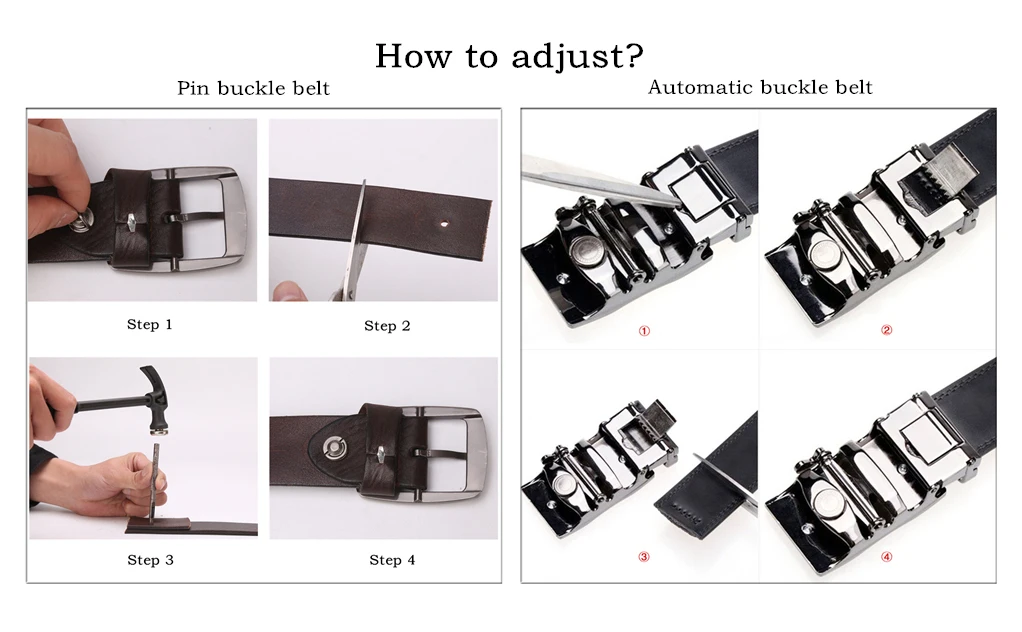 How to adjust?

Pin buckle belt

Step 1

Step 2

Step 3

Step 4

Automatic buckle belt

①

②

③

④