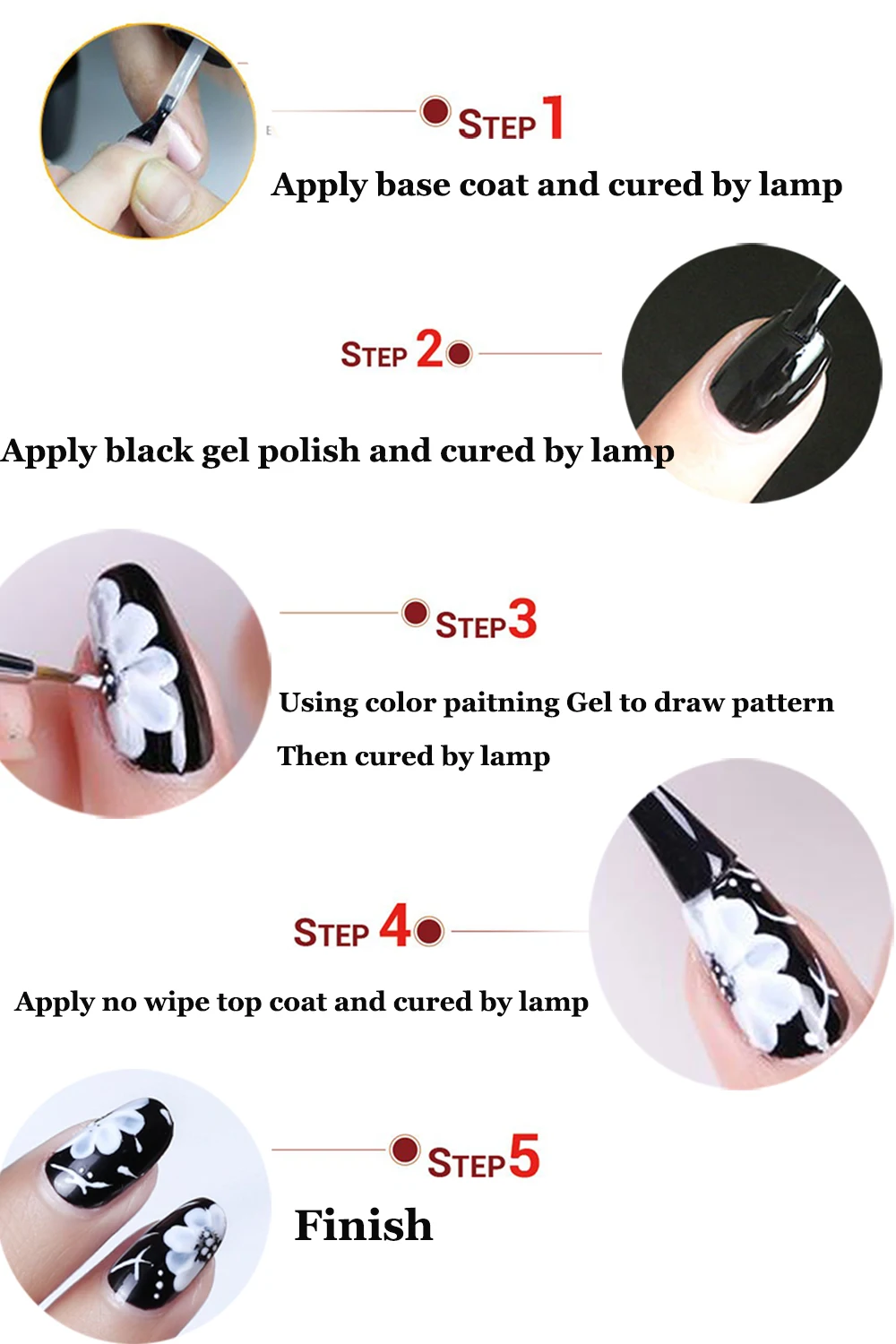 STEP 1

Apply base coat and cured by lamp

STEP 2

Apply black gel polish and cured by lamp

STEP 3

Using color paitning Gel to draw pattern

Then cured by lamp

STEP 4

Apply no wipe top coat and cured by lamp

STEP 5

Finish