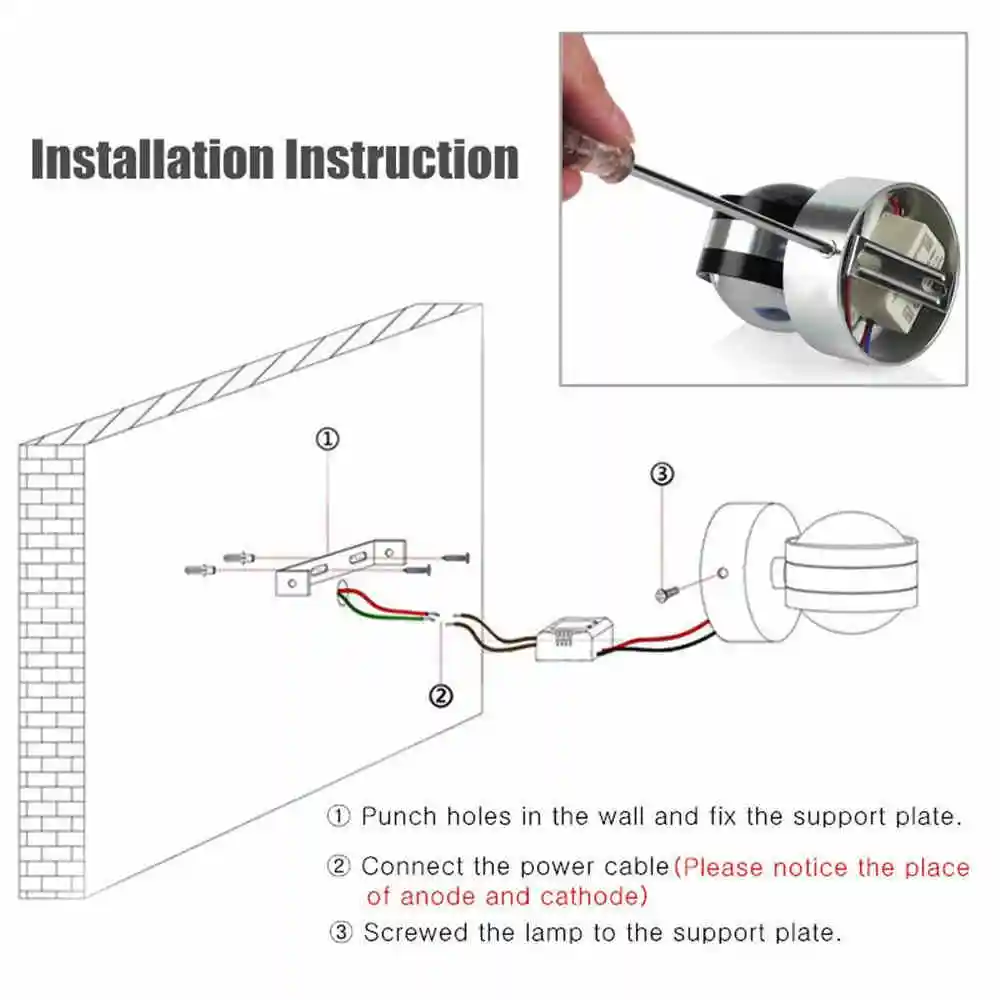 Installation Instruction

①

③

②

① Punch holes in the wall and fix the support plate.

② Connect the power cable(Please notice the place of anode and cathode)

③ Screwed the lamp to the support plate.