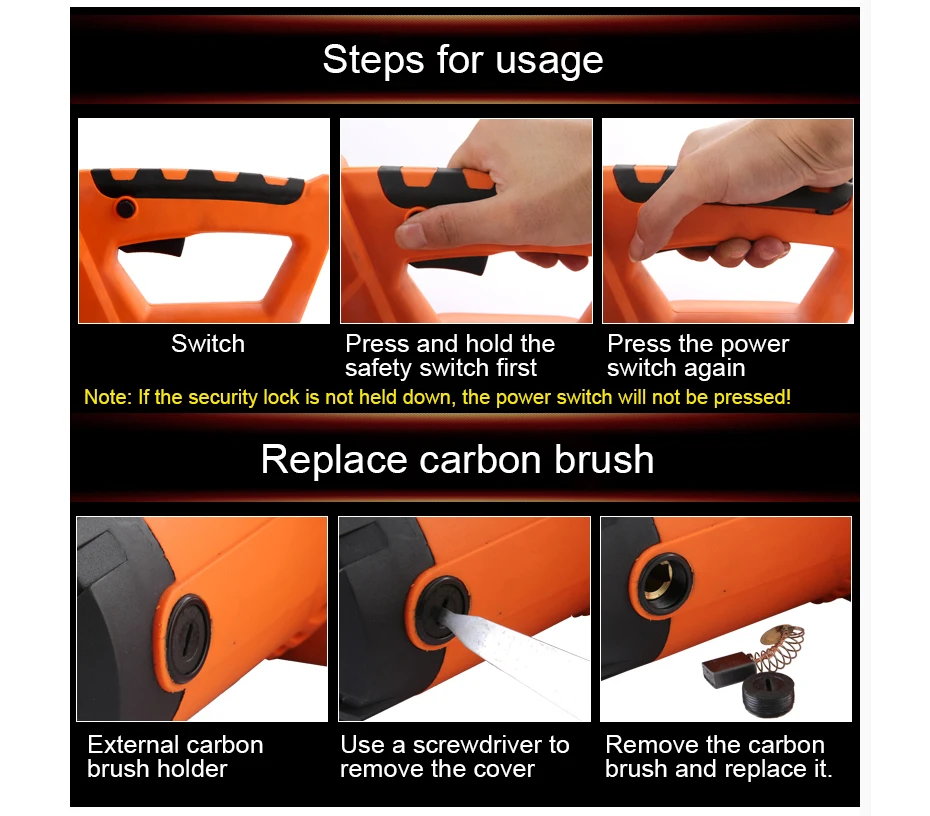 Steps for usage

Switch

Press and hold the safety switch first

Press the power switch again

Note: If the security lock is not held down, the power switch will not be pressed!

Replace carbon brush

External carbon brush holder

Use a screwdriver to remove the cover

Remove the carbon brush and replace it.