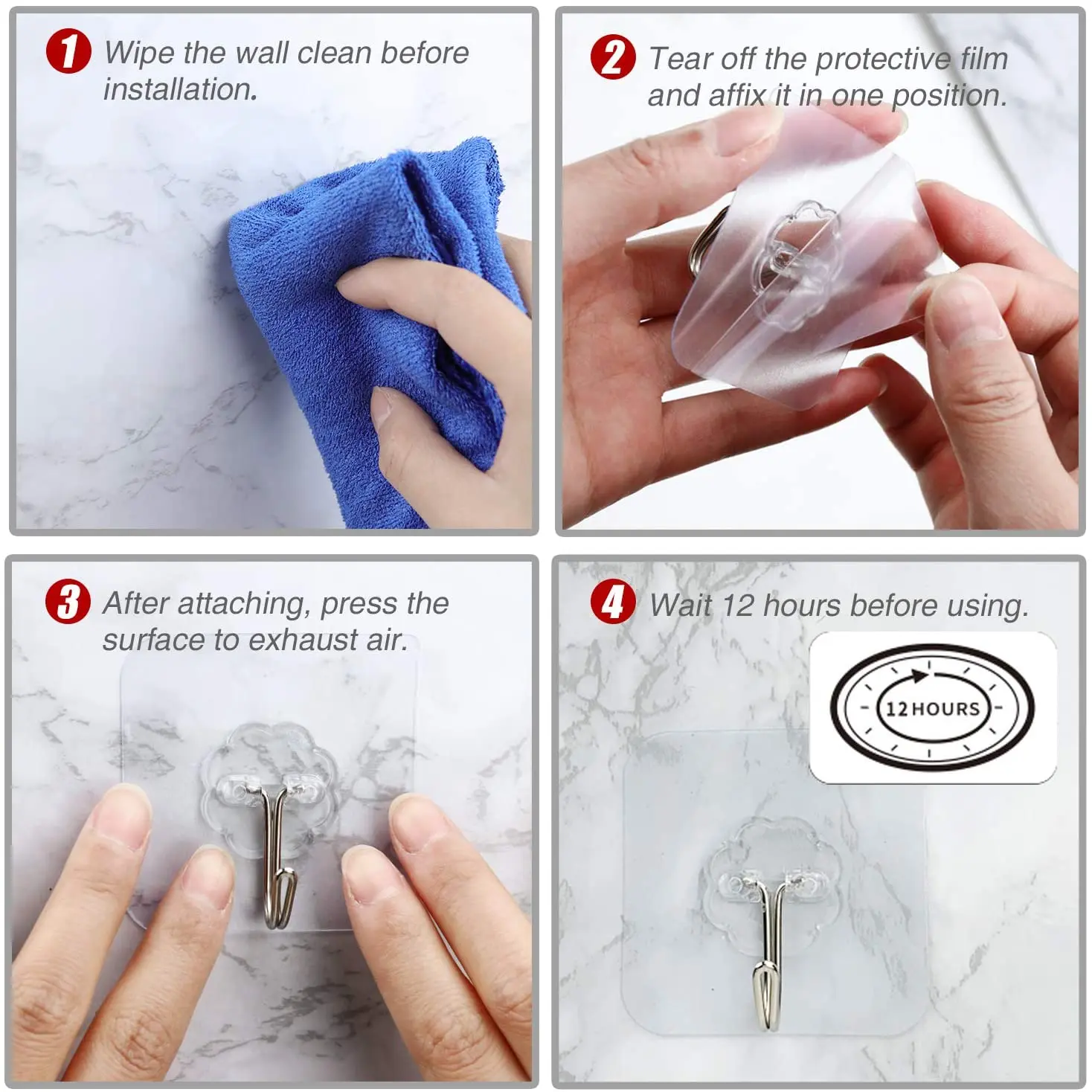 1 Wipe the wall clean before installation.

2 Tear off the protective film and affix it in one position.

3 After attaching, press the surface to exhaust air.

4 Wait 12 hours before using.

12 HOURS